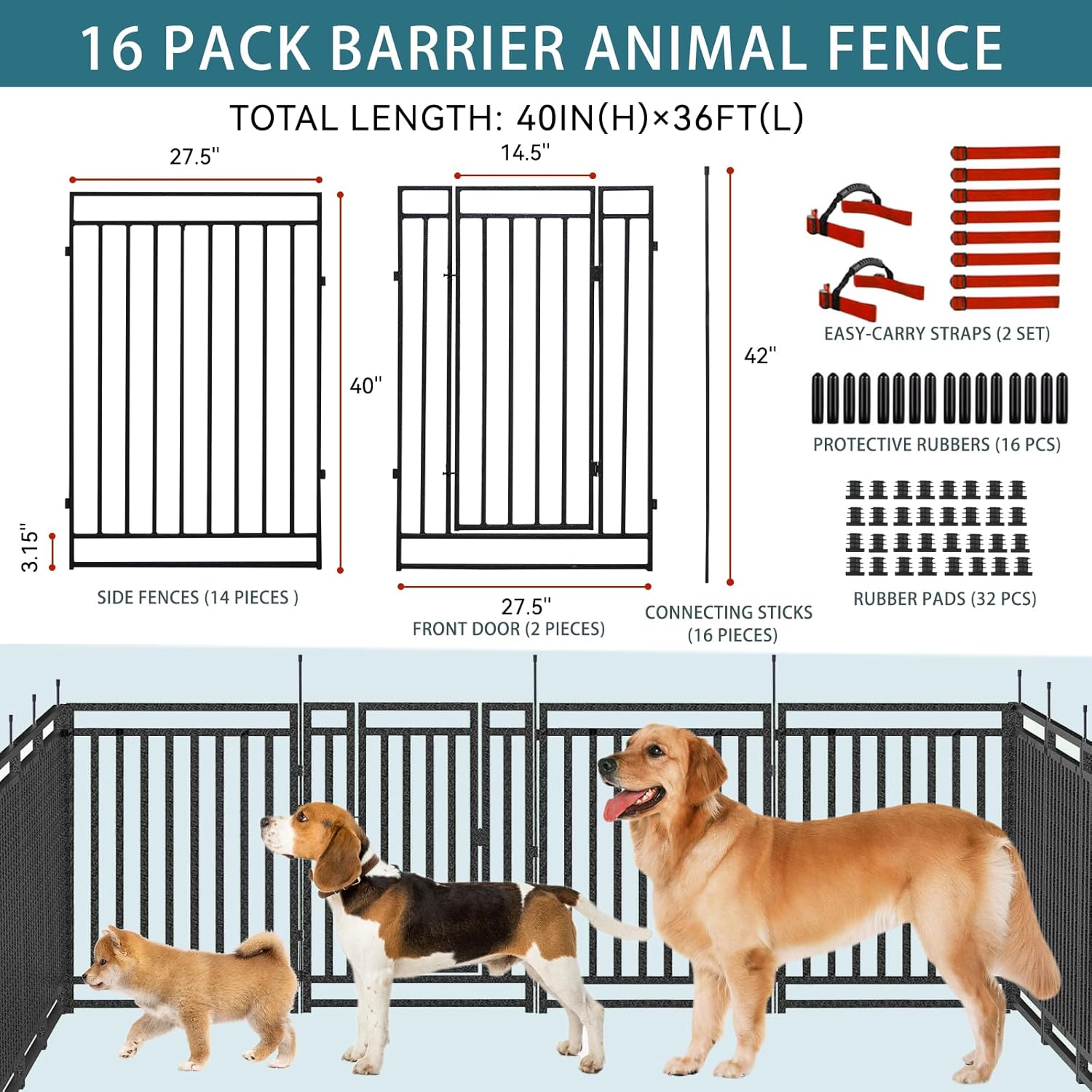 16 PACK BARRIER ANIMAL FENCE

TOTAL LENGTH: 40IN(H)×36FT(L)

27.5''

40''

3.15''

SIDE FENCES (14 PIECES )

14.5''

27.5''

FRONT DOOR (2 PIECES)

42''

CONNECTING STICKS (16 PIECES)

EASY-CARRY STRAPS (2 SET)

PROTECTIVE RUBBERS (16 PCS)

RUBBER PADS (32 PCS)