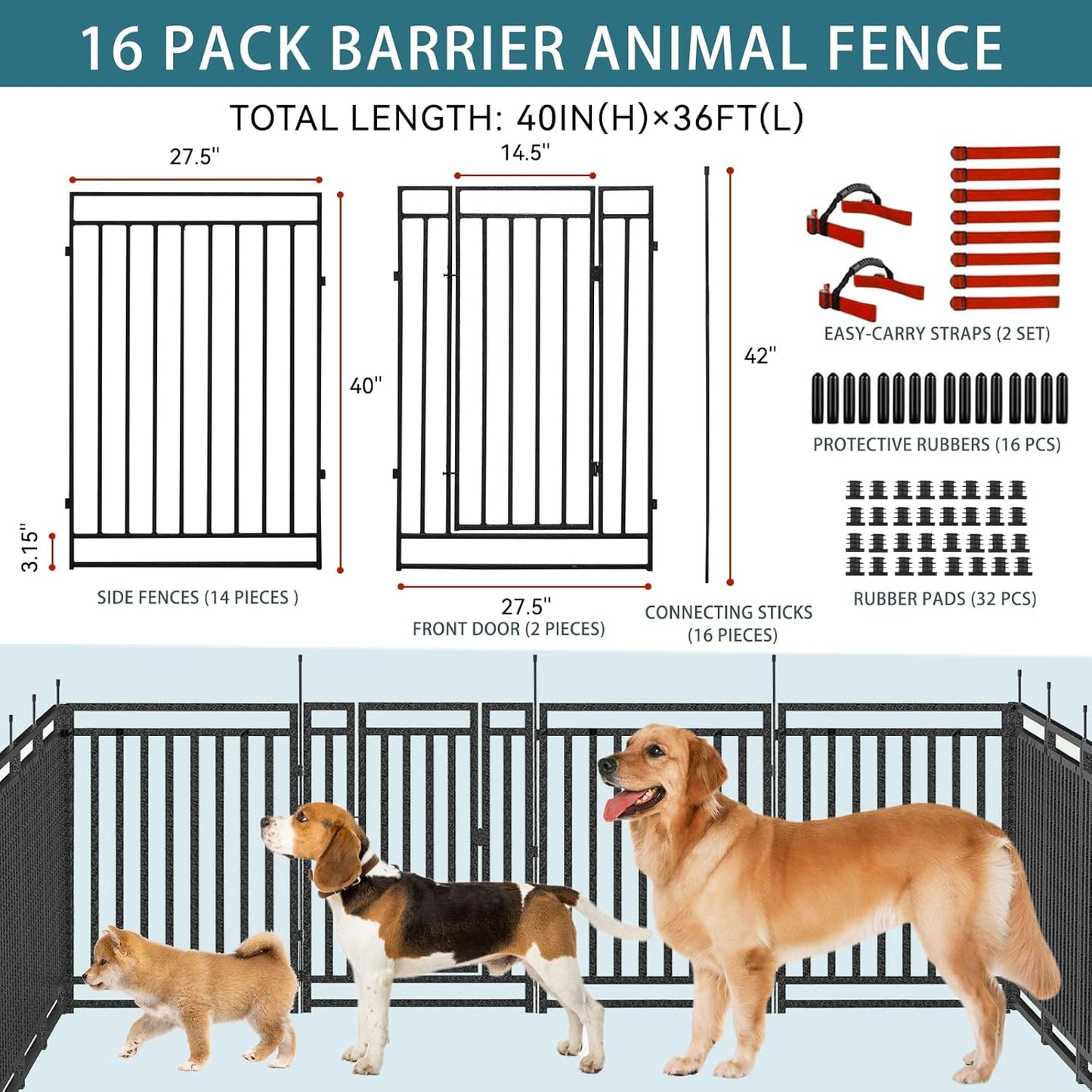 16 PACK BARRIER ANIMAL FENCE

TOTAL LENGTH: 40IN(H)×36FT(L)

27.5"

40"

3.15"

SIDE FENCES (14 PIECES )

14.5"

27.5"

FRONT DOOR (2 PIECES)

42"

CONNECTING STICKS (16 PIECES)

EASY-CARRY STRAPS (2 SET)

PROTECTIVE RUBBERS (16 PCS)

RUBBER PADS (32 PCS)