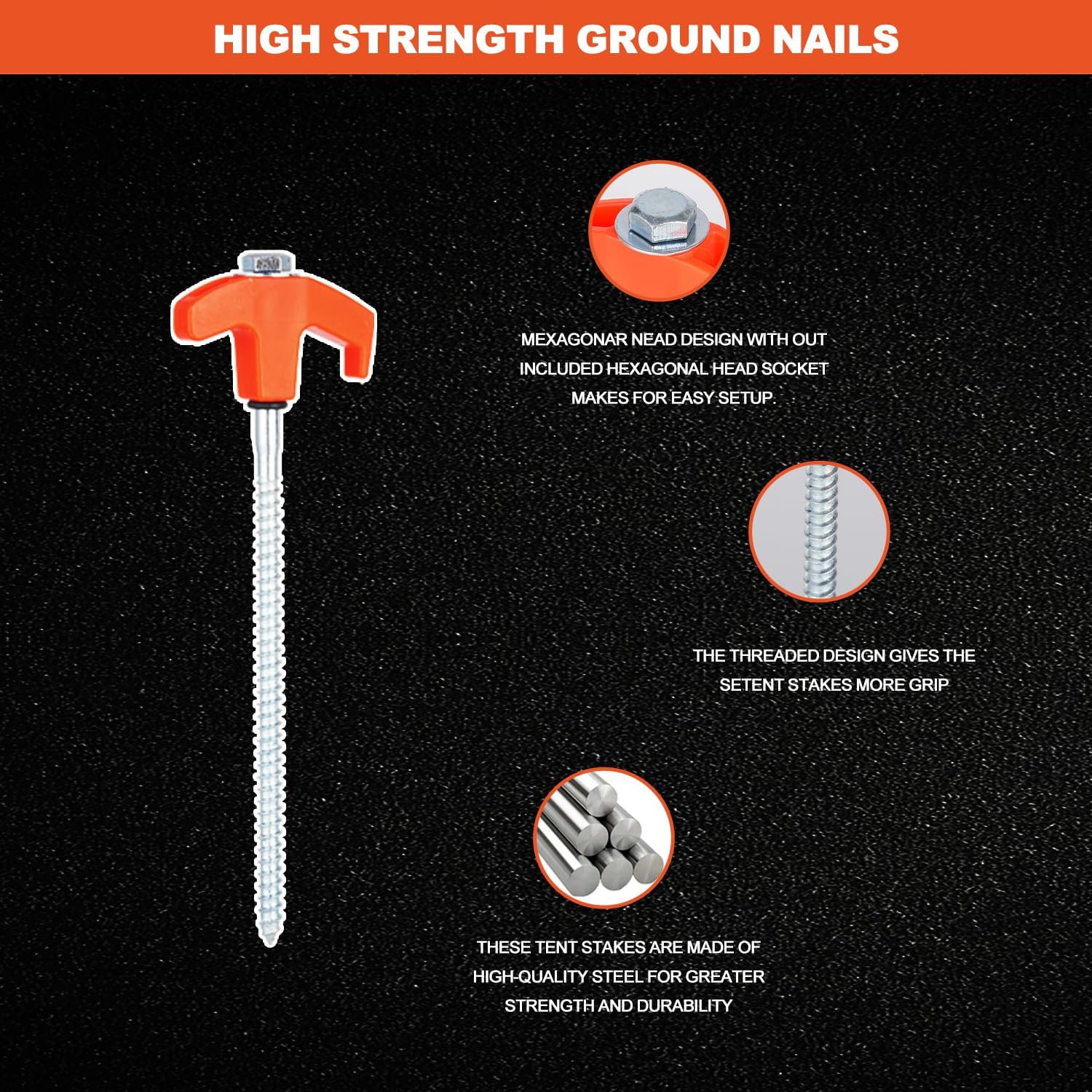 HIGH STRENGTH GROUND NAILS

MEXAGONAR NEAD DESIGN WITH OUT INCLUDED HEXAGONAL HEAD SOCKET MAKES FOR EASY SETUP.

THE THREADED DESIGN GIVES THE SETENT STAKES MORE GRIP

THESE TENT STAKES ARE MADE OF HIGH-QUALITY STEEL FOR GREATER STRENGTH AND DURABILITY