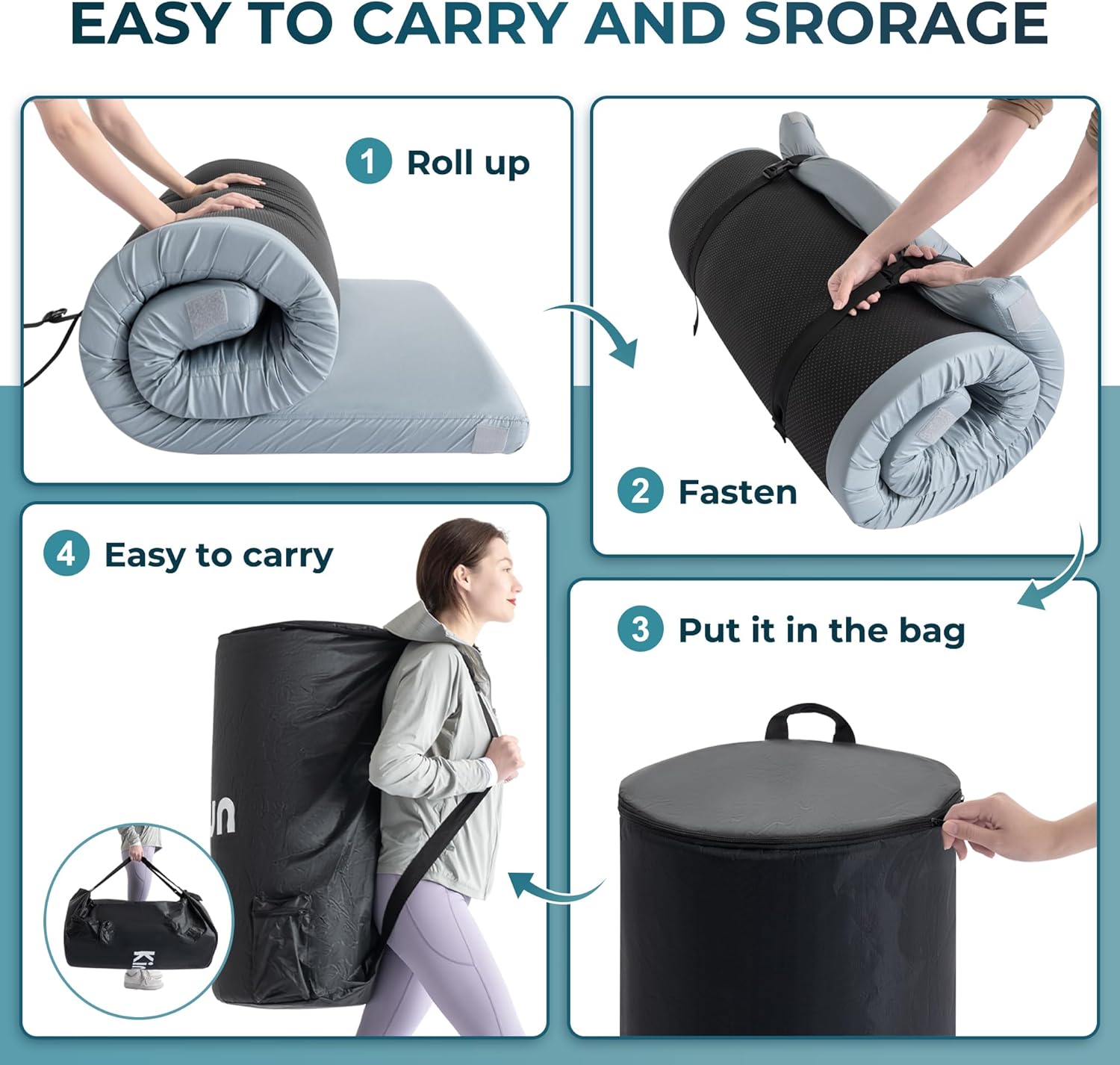 EASY TO CARRY AND SRORAGE

1 Roll up

2 Fasten

3 Put it in the bag

4 Easy to carry

un

Ki