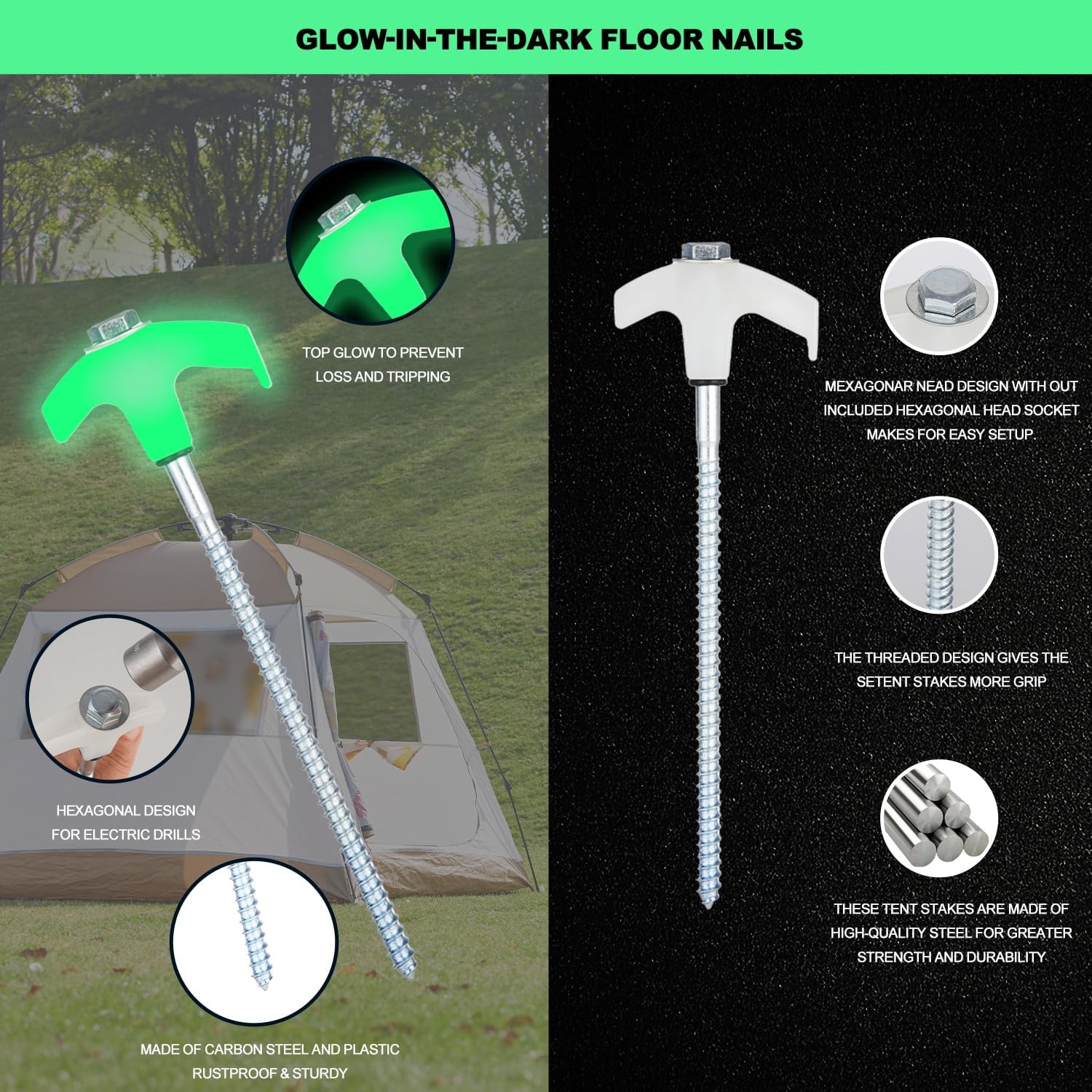 GLOW-IN-THE-DARK FLOOR NAILS

TOP GLOW TO PREVENT LOSS AND TRIPPING

HEXAGONAL DESIGN FOR ELECTRIC DRILLS

MADE OF CARBON STEEL AND PLASTIC RUSTPROOF & STURDY

MEXAGONAR NEAD DESIGN WITH OUT INCLUDED HEXAGONAL HEAD SOCKET MAKES FOR EASY SETUP.

THE THREADED DESIGN GIVES THE SETENT STAKES MORE GRIP

THESE TENT STAKES ARE MADE OF HIGH-QUALITY STEEL FOR GREATER STRENGTH AND DURABILITY