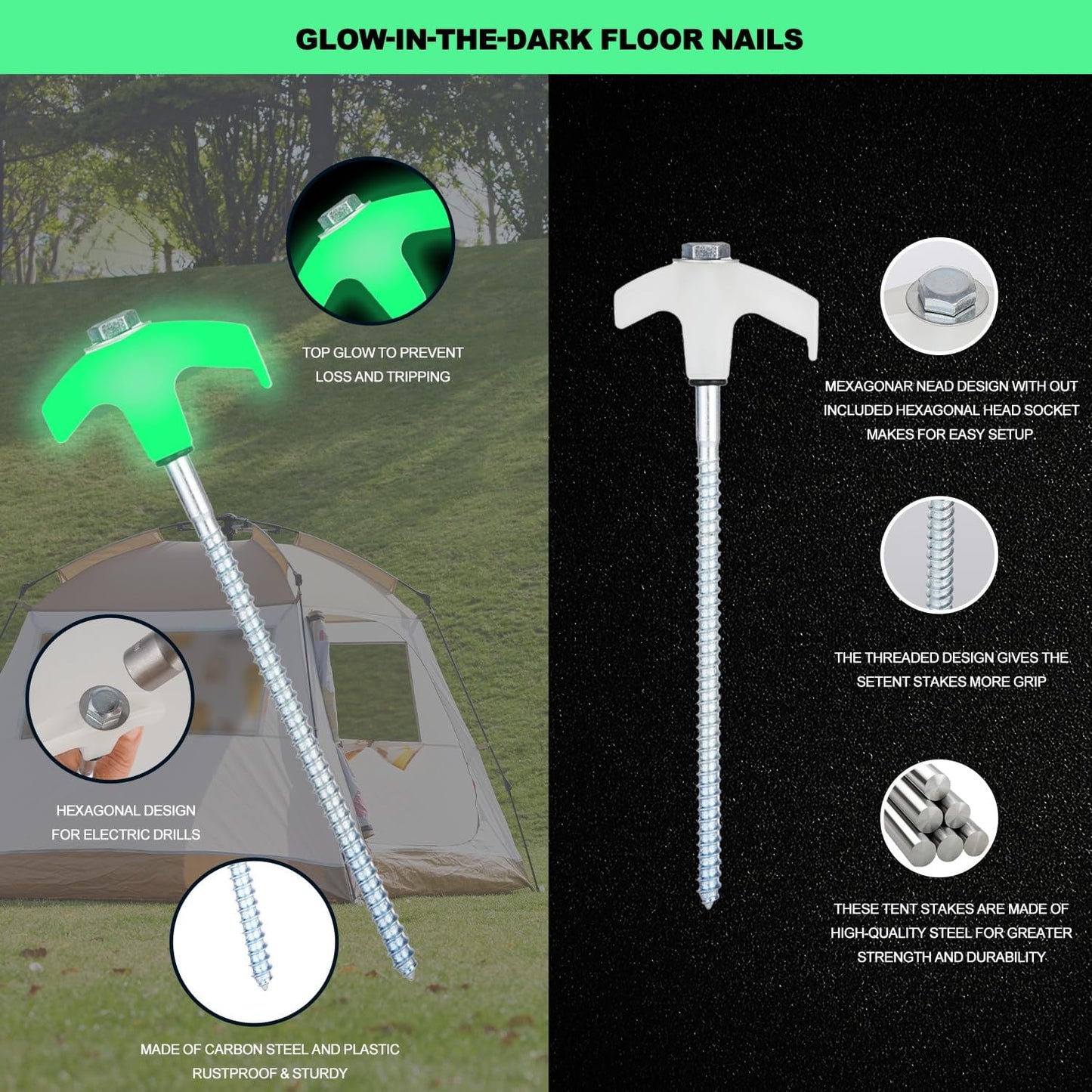 GLOW-IN-THE-DARK FLOOR NAILS

TOP GLOW TO PREVENT LOSS AND TRIPPING

HEXAGONAL DESIGN FOR ELECTRIC DRILLS

MADE OF CARBON STEEL AND PLASTIC RUSTPROOF & STURDY

MEXAGONAR NEAD DESIGN WITH OUT INCLUDED HEXAGONAL HEAD SOCKET MAKES FOR EASY SETUP.

THE THREADED DESIGN GIVES THE SETENT STAKES MORE GRIP

THESE TENT STAKES ARE MADE OF HIGH-QUALITY STEEL FOR GREATER STRENGTH AND DURABILITY