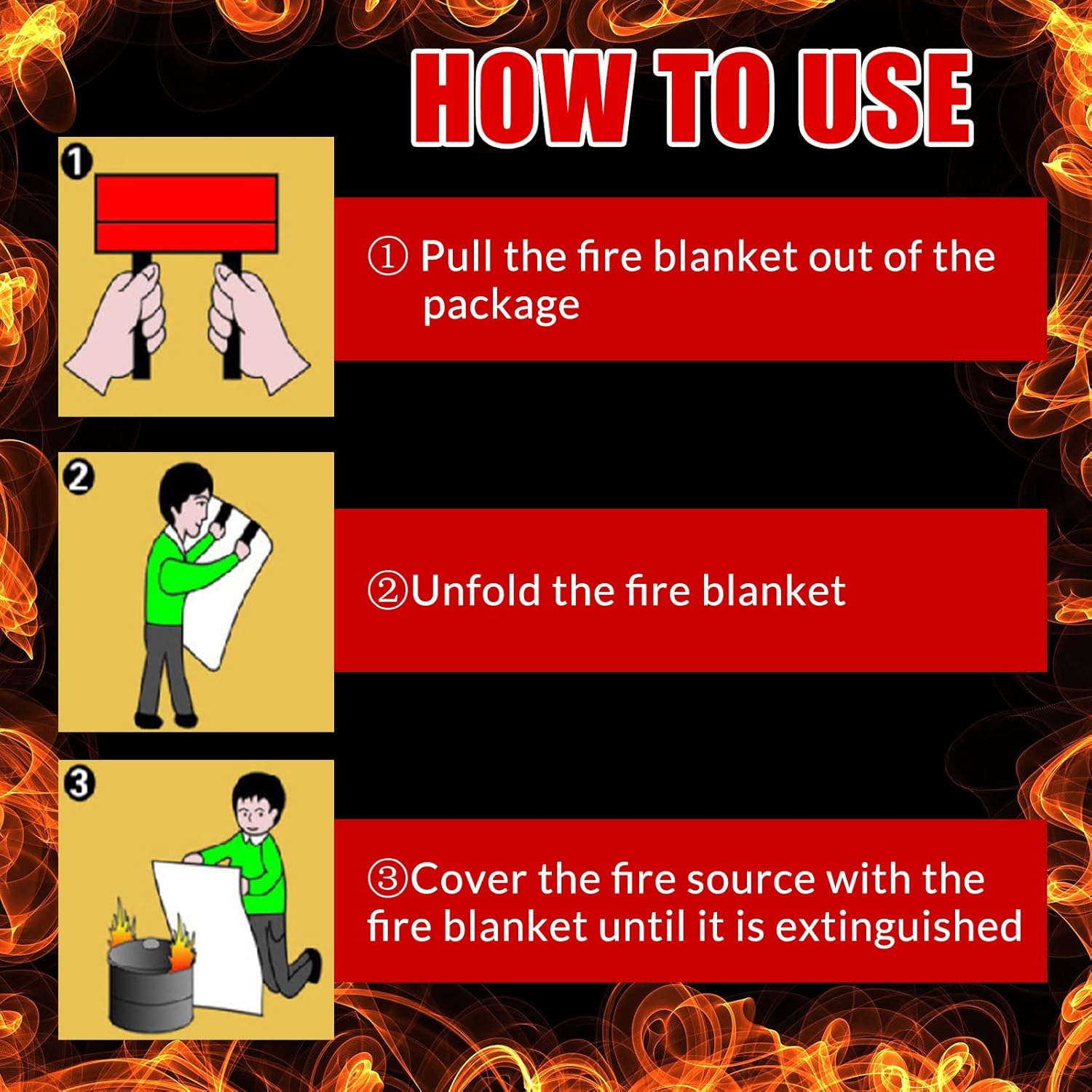 HOW TO USE

1

① Pull the fire blanket out of the package

2

②Unfold the fire blanket

3

③Cover the fire source with the fire blanket until it is extinguished