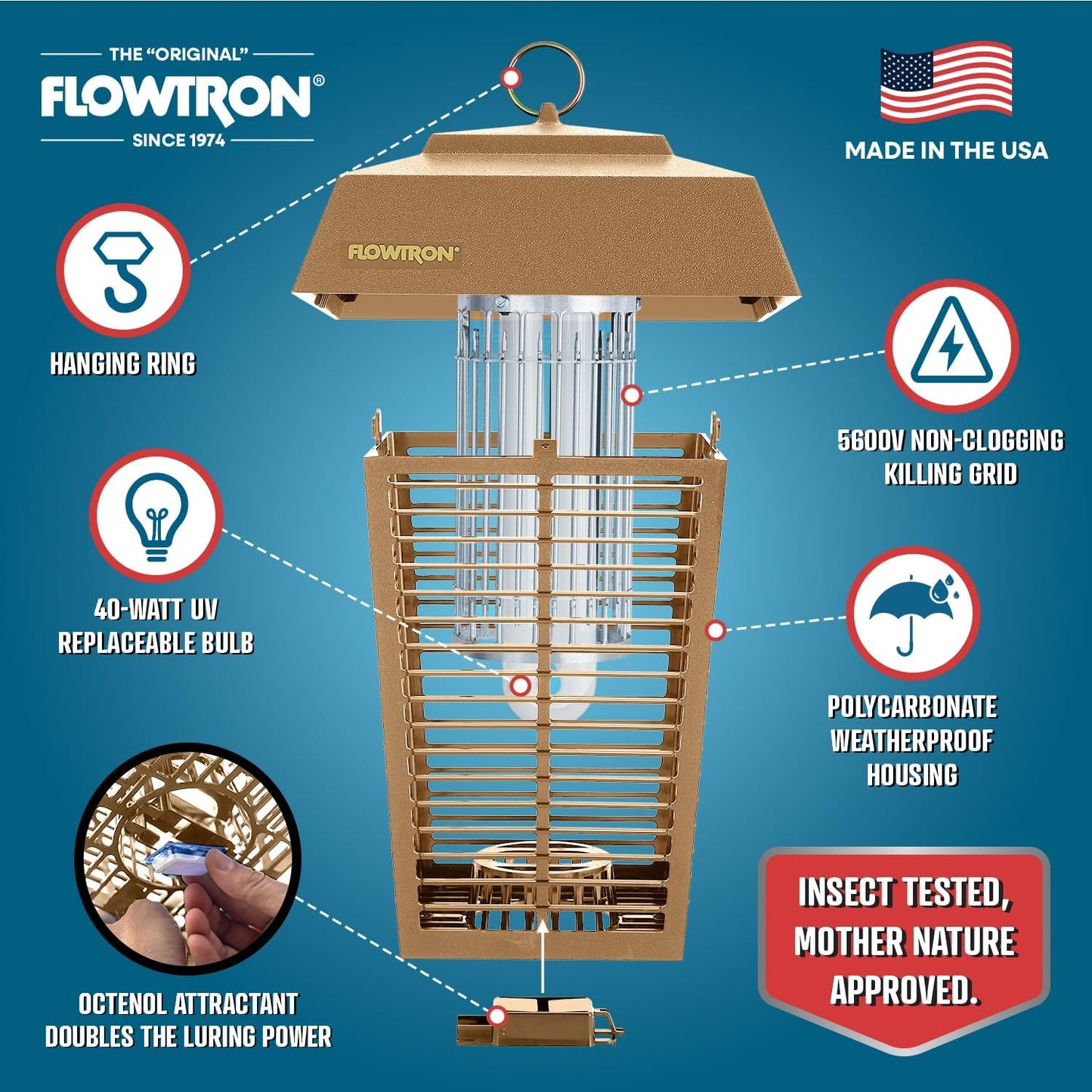 THE "ORIGINAL"
FLOWTRON®
SINCE 1974

MADE IN THE USA

FLOWTRON®

HANGING RING

5600V NON-CLOGGING KILLING GRID

40-WATT UV REPLACEABLE BULB

POLYCARBONATE WEATHERPROOF HOUSING

OCTENOL ATTRACTANT DOUBLES THE LURING POWER

INSECT TESTED, MOTHER NATURE APPROVED.