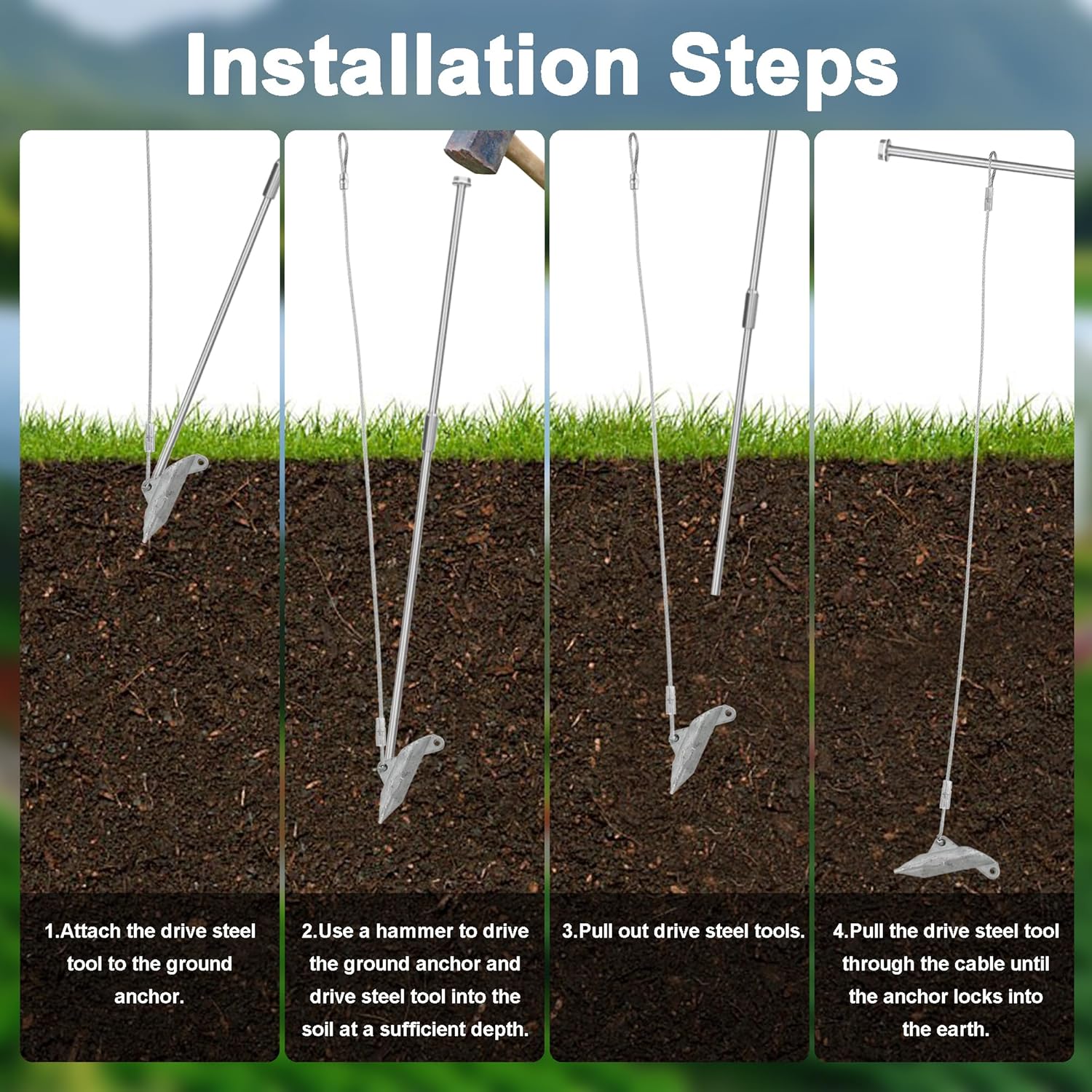 Installation Steps

1.Attach the drive steel tool to the ground anchor.

2.Use a hammer to drive the ground anchor and drive steel tool into the soil at a sufficient depth.

3.Pull out drive steel tools.

4.Pull the drive steel tool through the cable until the anchor locks into the earth.