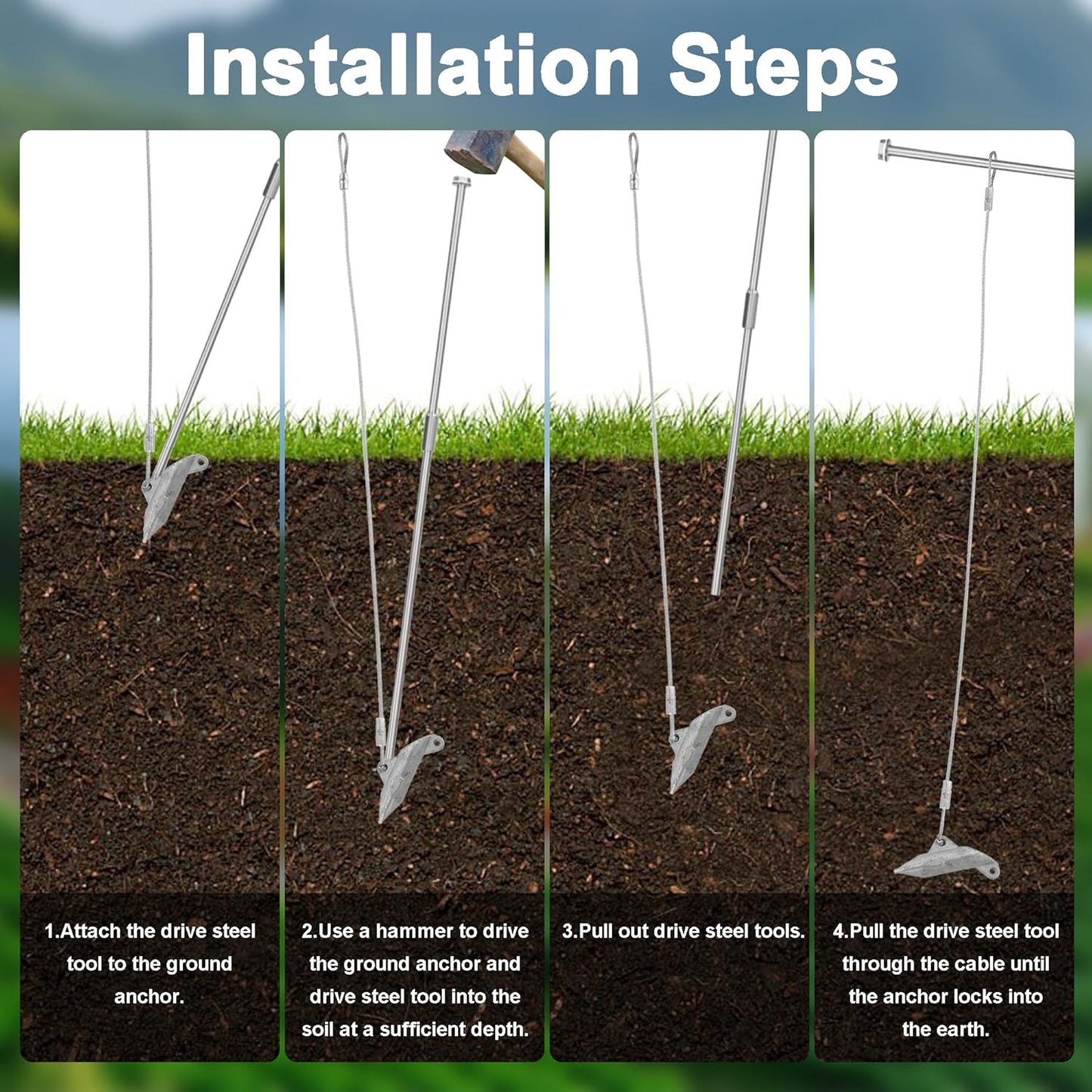 Installation Steps

1.Attach the drive steel tool to the ground anchor.

2.Use a hammer to drive the ground anchor and drive steel tool into the soil at a sufficient depth.

3.Pull out drive steel tools.

4.Pull the drive steel tool through the cable until the anchor locks into the earth.