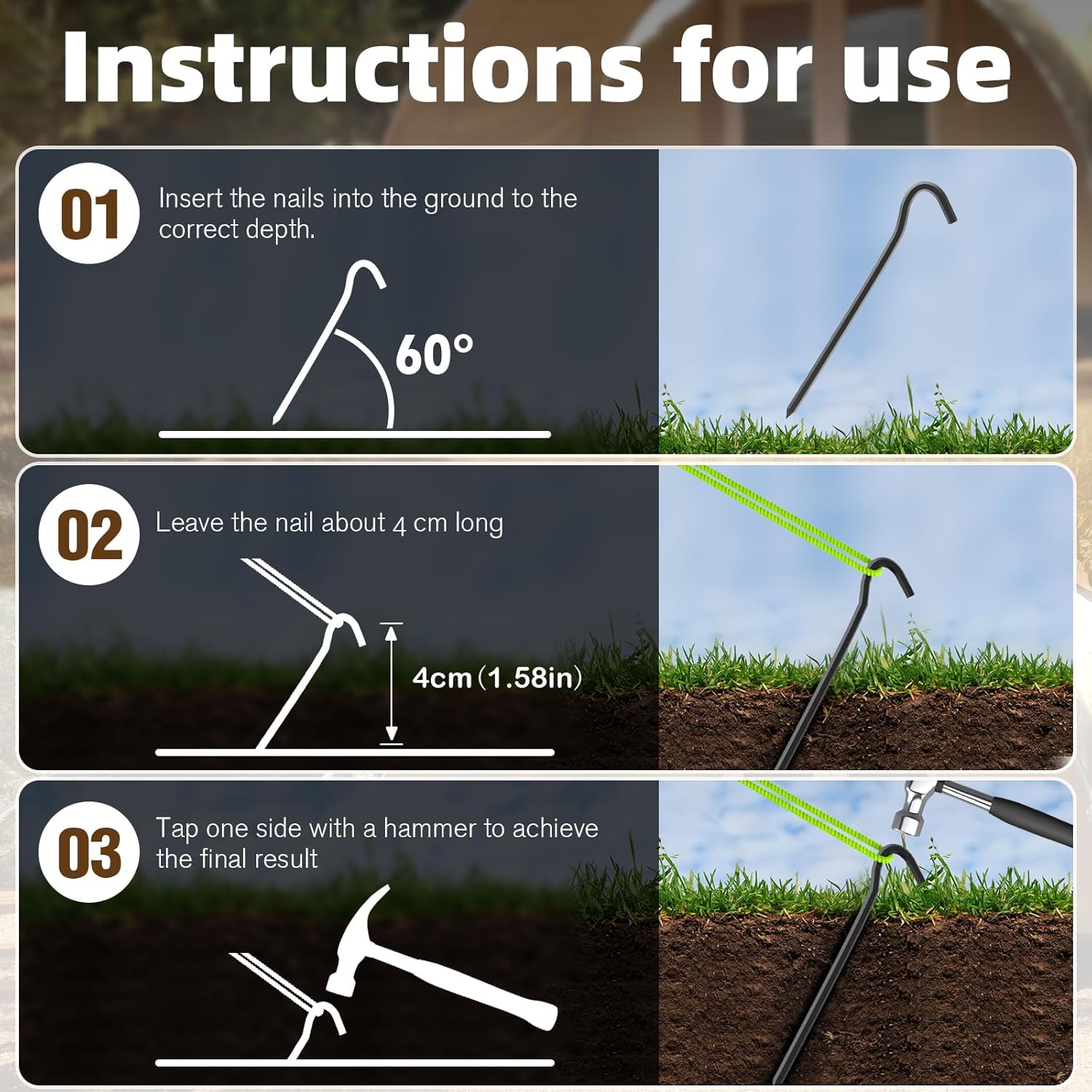 Instructions for use

01

Insert the nails into the ground to the correct depth.

60°

02

Leave the nail about 4 cm long

4cm (1.58in)

03

Tap one side with a hammer to achieve the final result