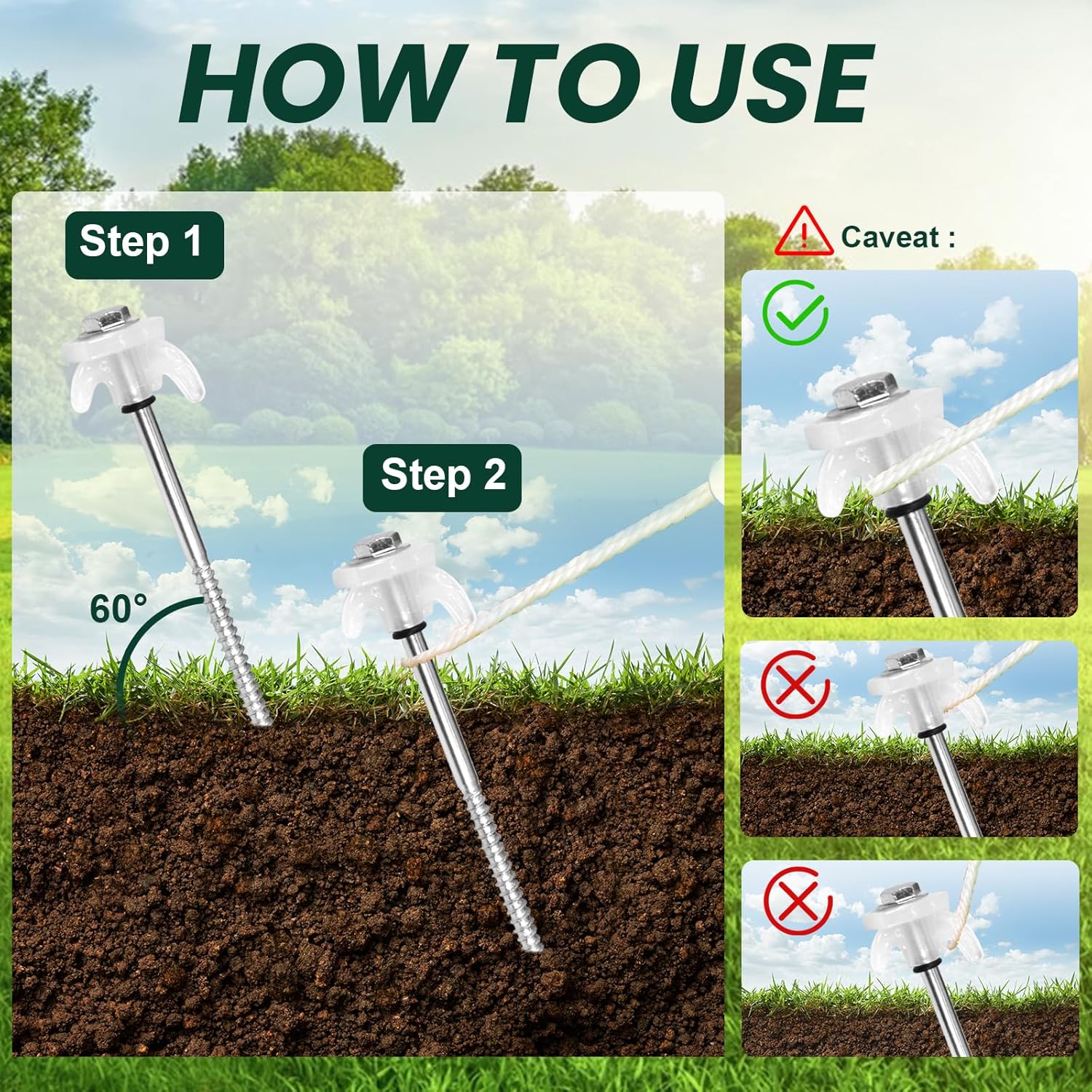 HOW TO USE

Step 1

60°

Step 2

Caveat :