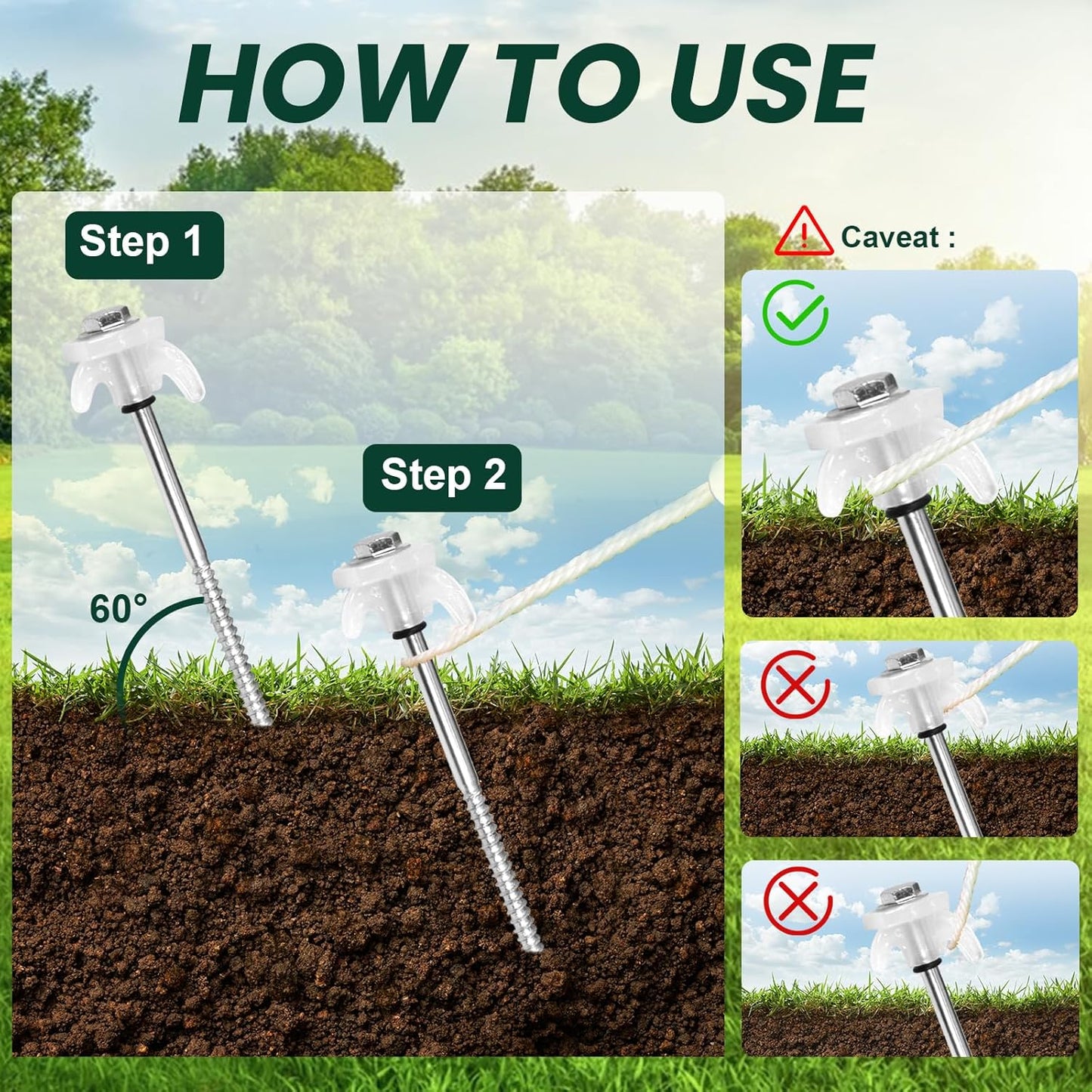 HOW TO USE

Step 1

60°

Step 2

Caveat :