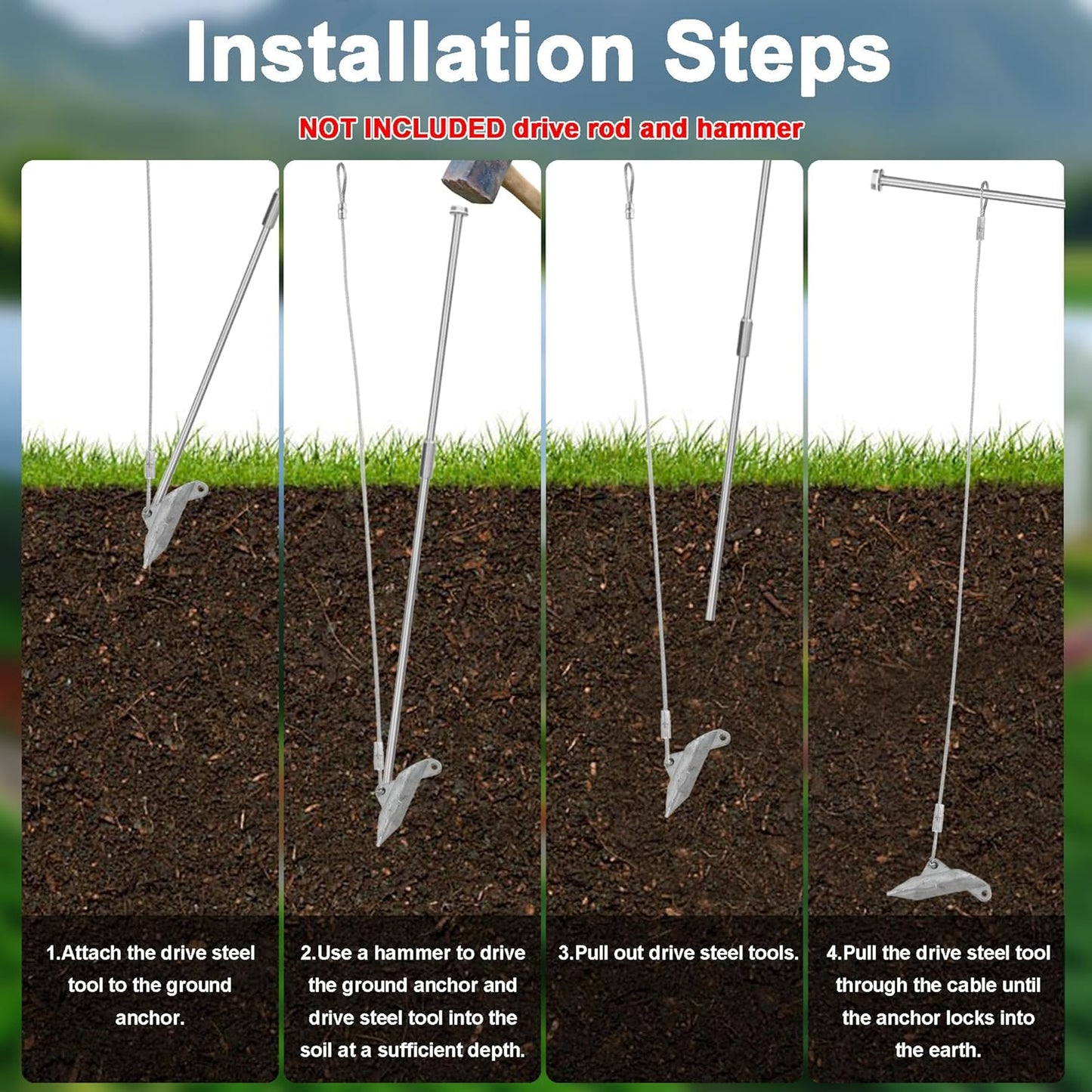 Installation Steps

NOT INCLUDED drive rod and hammer

1.Attach the drive steel tool to the ground anchor.

2.Use a hammer to drive the ground anchor and drive steel tool into the soil at a sufficient depth.

3.Pull out drive steel tools.

4.Pull the drive steel tool through the cable until the anchor locks into the earth.