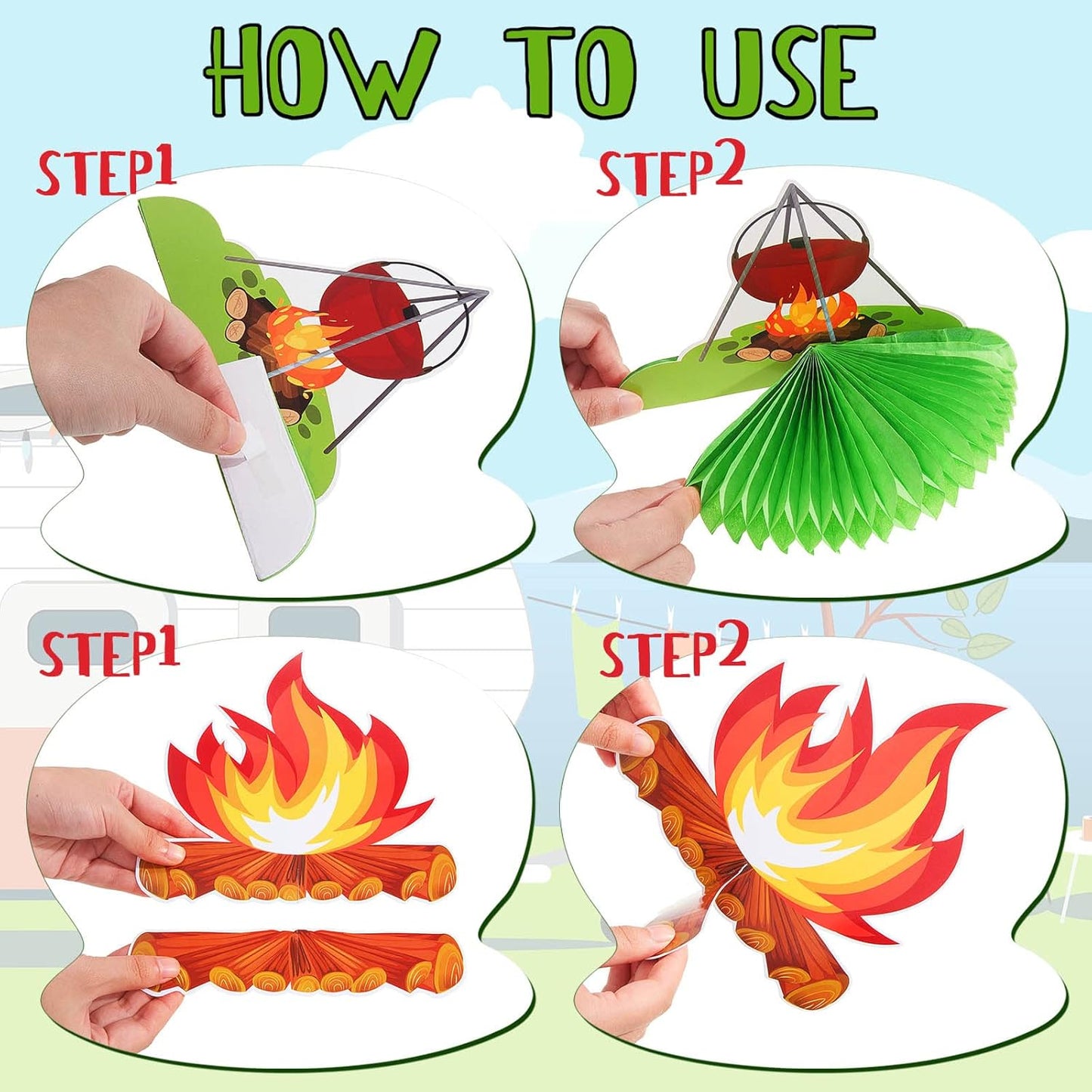 HOW TO USE

STEP1

STEP2

STEP1

STEP2