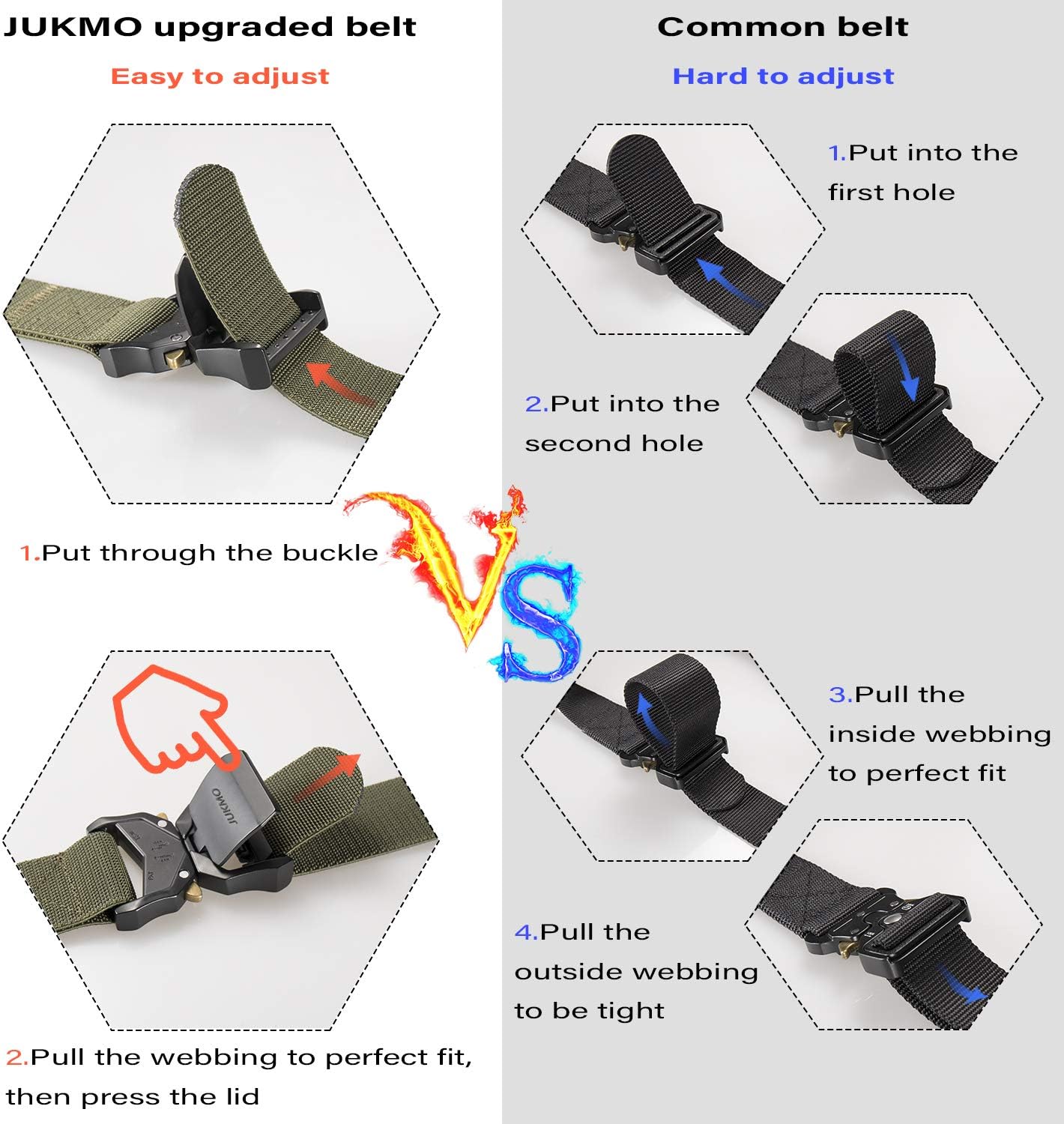 JUKMO upgraded belt

Easy to adjust

1.Put through the buckle

JUKMO

2.Pull the webbing to perfect fit, then press the lid

VS

Common belt

Hard to adjust

1.Put into the first hole

2.Put into the second hole

3.Pull the inside webbing to perfect fit

4.Pull the outside webbing to be tight