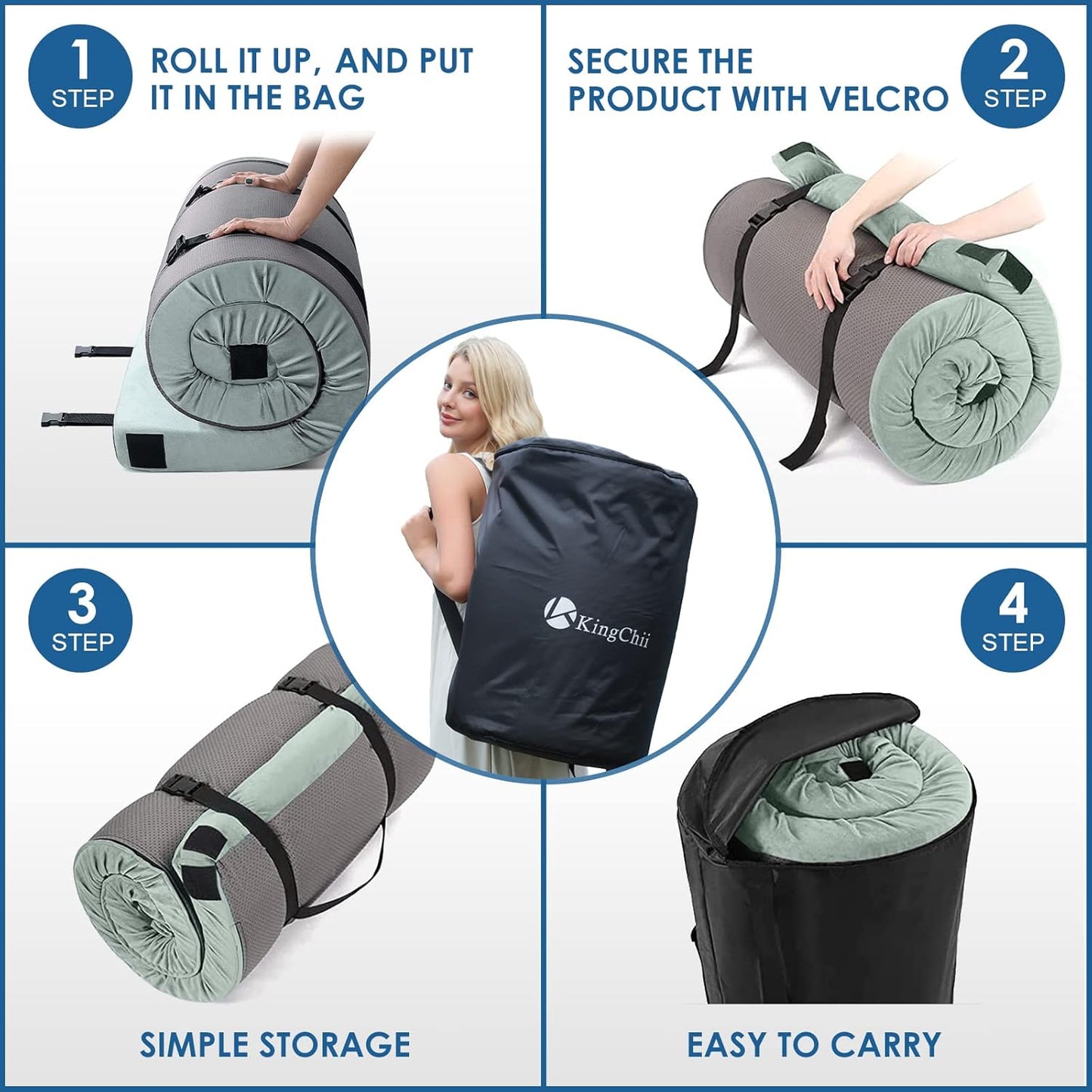 1
STEP

ROLL IT UP, AND PUT IT IN THE BAG

SECURE THE PRODUCT WITH VELCRO

2
STEP

KingChii

3
STEP

4
STEP

SIMPLE STORAGE

EASY TO CARRY