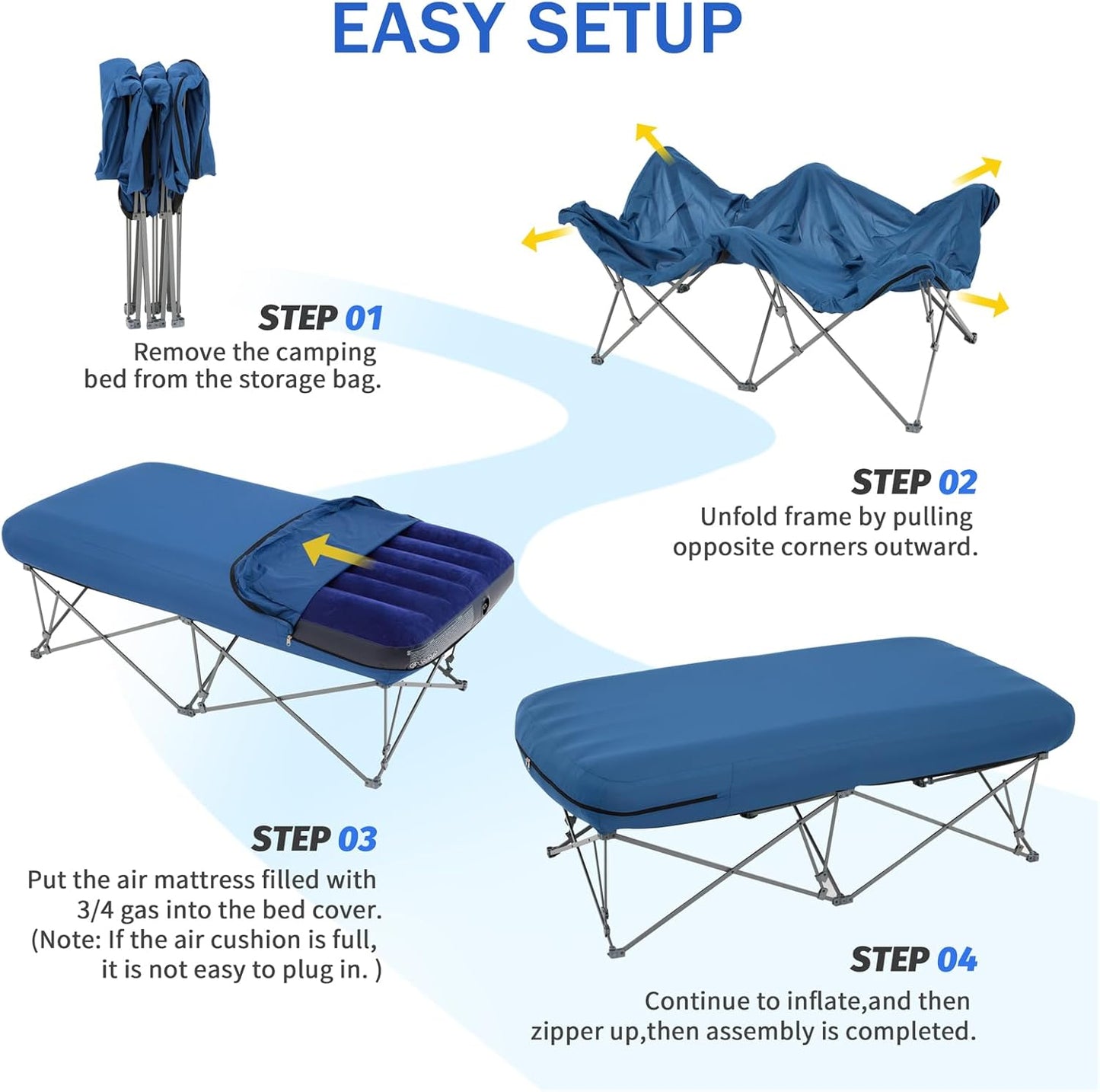 EASY SETUP

STEP 01
Remove the camping bed from the storage bag.

STEP 02
Unfold frame by pulling opposite corners outward.

STEP 03
Put the air mattress filled with 3/4 gas into the bed cover. (Note: If the air cushion is full, it is not easy to plug in. )

STEP 04
Continue to inflate,and then zipper up,then assembly is completed.