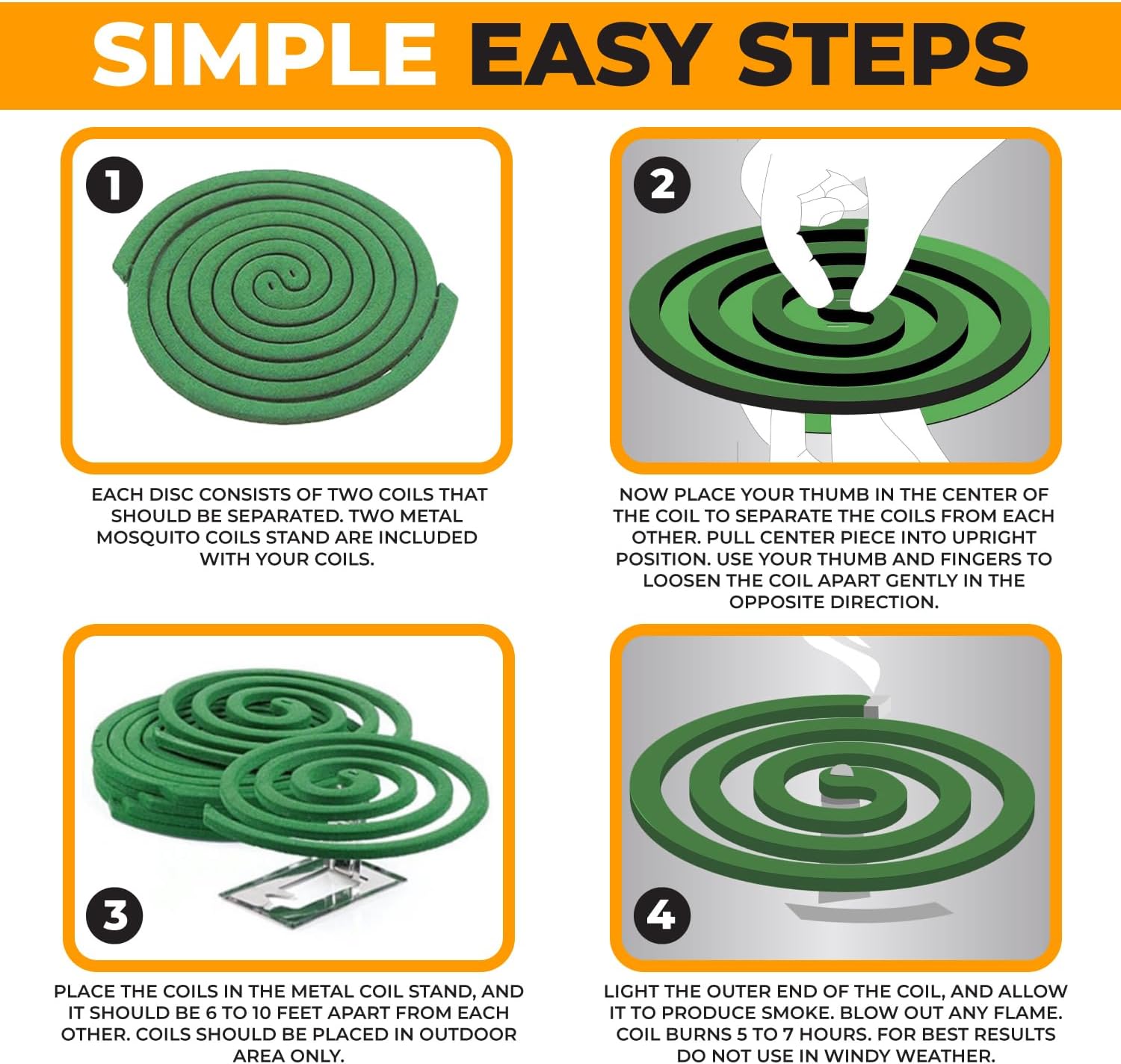 SIMPLE EASY STEPS

1

EACH DISC CONSISTS OF TWO COILS THAT SHOULD BE SEPARATED. TWO METAL MOSQUITO COILS STAND ARE INCLUDED WITH YOUR COILS.

2

NOW PLACE YOUR THUMB IN THE CENTER OF THE COIL TO SEPARATE THE COILS FROM EACH OTHER. PULL CENTER PIECE INTO UPRIGHT POSITION. USE YOUR THUMB AND FINGERS TO LOOSEN THE COIL APART GENTLY IN THE OPPOSITE DIRECTION.

3

PLACE THE COILS IN THE METAL COIL STAND, AND IT SHOULD BE 6 TO 10 FEET APART FROM EACH OTHER. COILS SHOULD BE PLACED IN OUTDOOR AREA ONLY.

4

LIGHT THE OUTER END OF THE COIL, AND ALLOW IT TO PRODUCE SMOKE. BLOW OUT ANY FLAME. COIL BURNS 5 TO 7 HOURS. FOR BEST RESULTS DO NOT USE IN WINDY WEATHER.