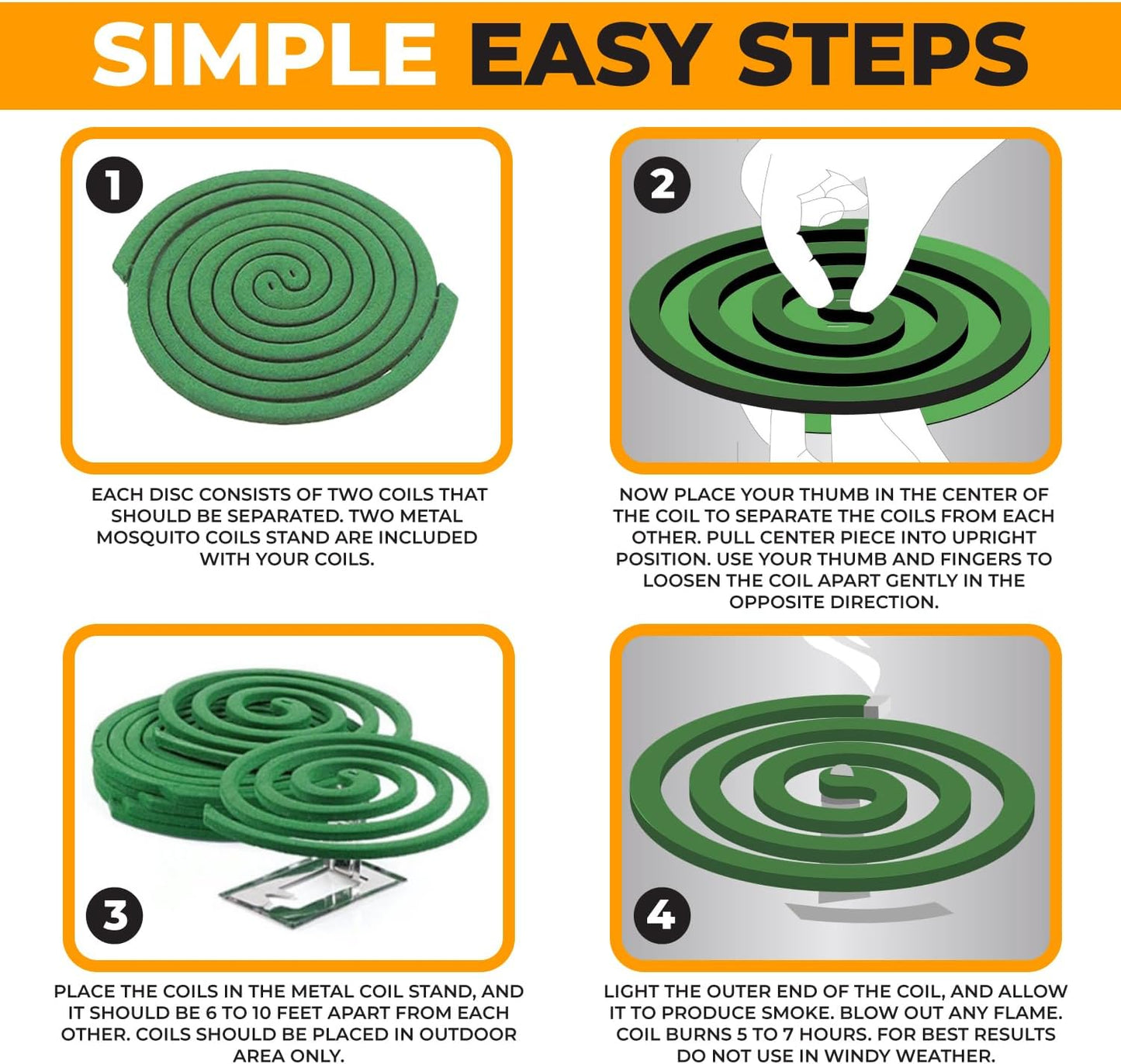 SIMPLE EASY STEPS

1

EACH DISC CONSISTS OF TWO COILS THAT SHOULD BE SEPARATED. TWO METAL MOSQUITO COILS STAND ARE INCLUDED WITH YOUR COILS.

2

NOW PLACE YOUR THUMB IN THE CENTER OF THE COIL TO SEPARATE THE COILS FROM EACH OTHER. PULL CENTER PIECE INTO UPRIGHT POSITION. USE YOUR THUMB AND FINGERS TO LOOSEN THE COIL APART GENTLY IN THE OPPOSITE DIRECTION.

3

PLACE THE COILS IN THE METAL COIL STAND, AND IT SHOULD BE 6 TO 10 FEET APART FROM EACH OTHER. COILS SHOULD BE PLACED IN OUTDOOR AREA ONLY.

4

LIGHT THE OUTER END OF THE COIL, AND ALLOW IT TO PRODUCE SMOKE. BLOW OUT ANY FLAME. COIL BURNS 5 TO 7 HOURS. FOR BEST RESULTS DO NOT USE IN WINDY WEATHER.