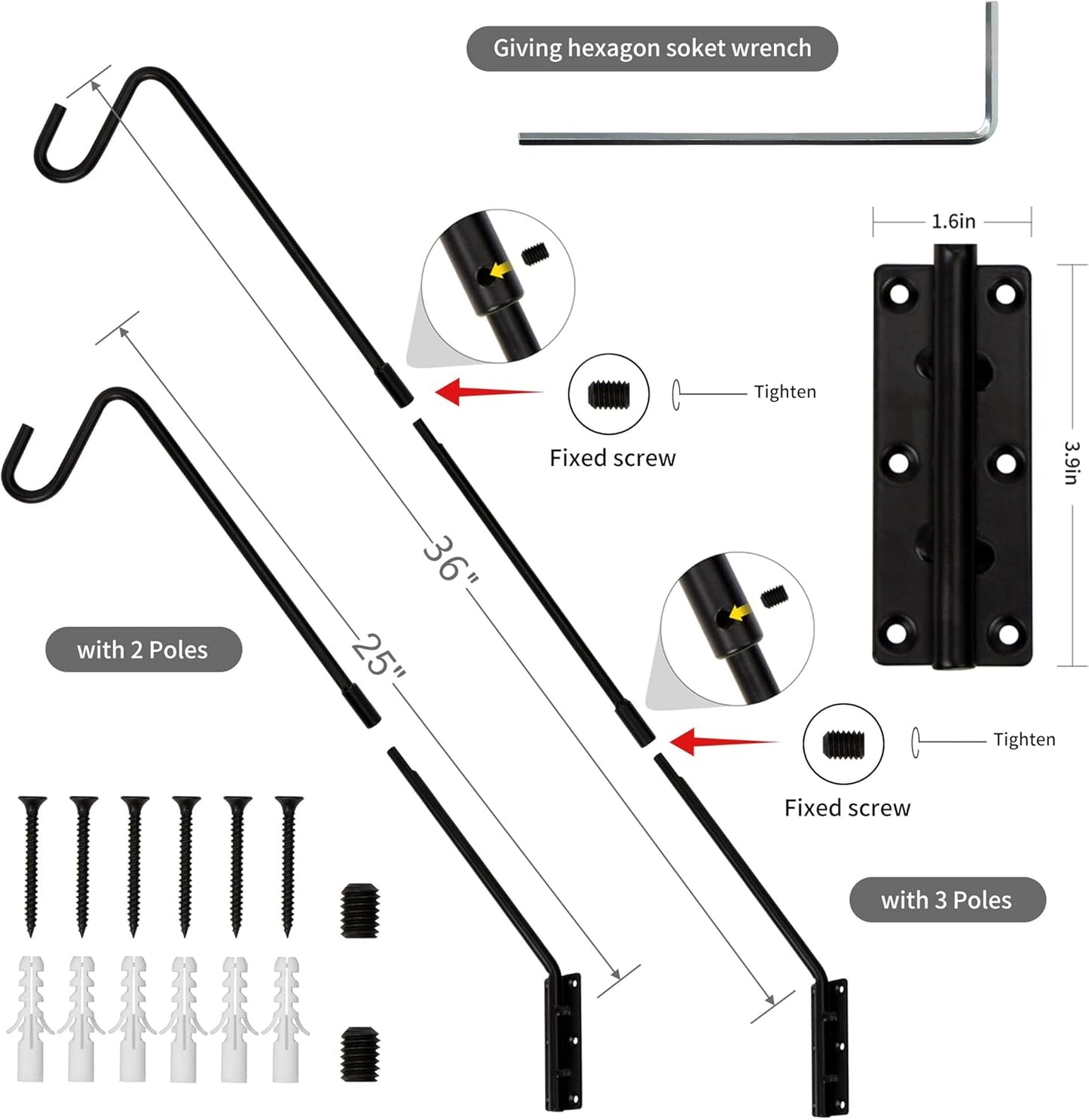 Giving hexagon soket wrench

1.6in

3.9in

Tighten

Fixed screw

36"

25"

with 2 Poles

Tighten

Fixed screw

with 3 Poles