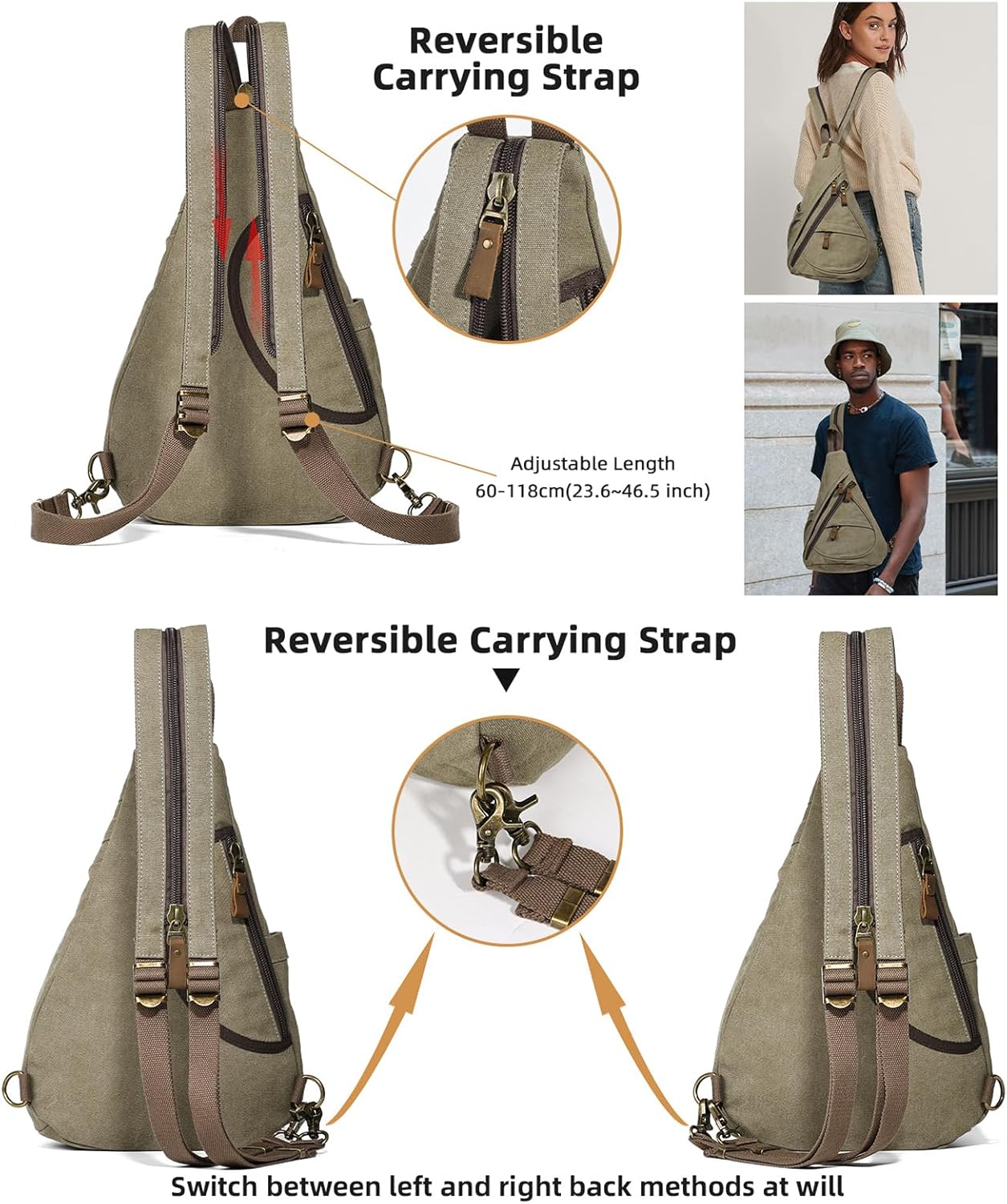 Reversible Carrying Strap

Adjustable Length
60-118cm(23.6~46.5 inch)

Reversible Carrying Strap

Switch between left and right back methods at will