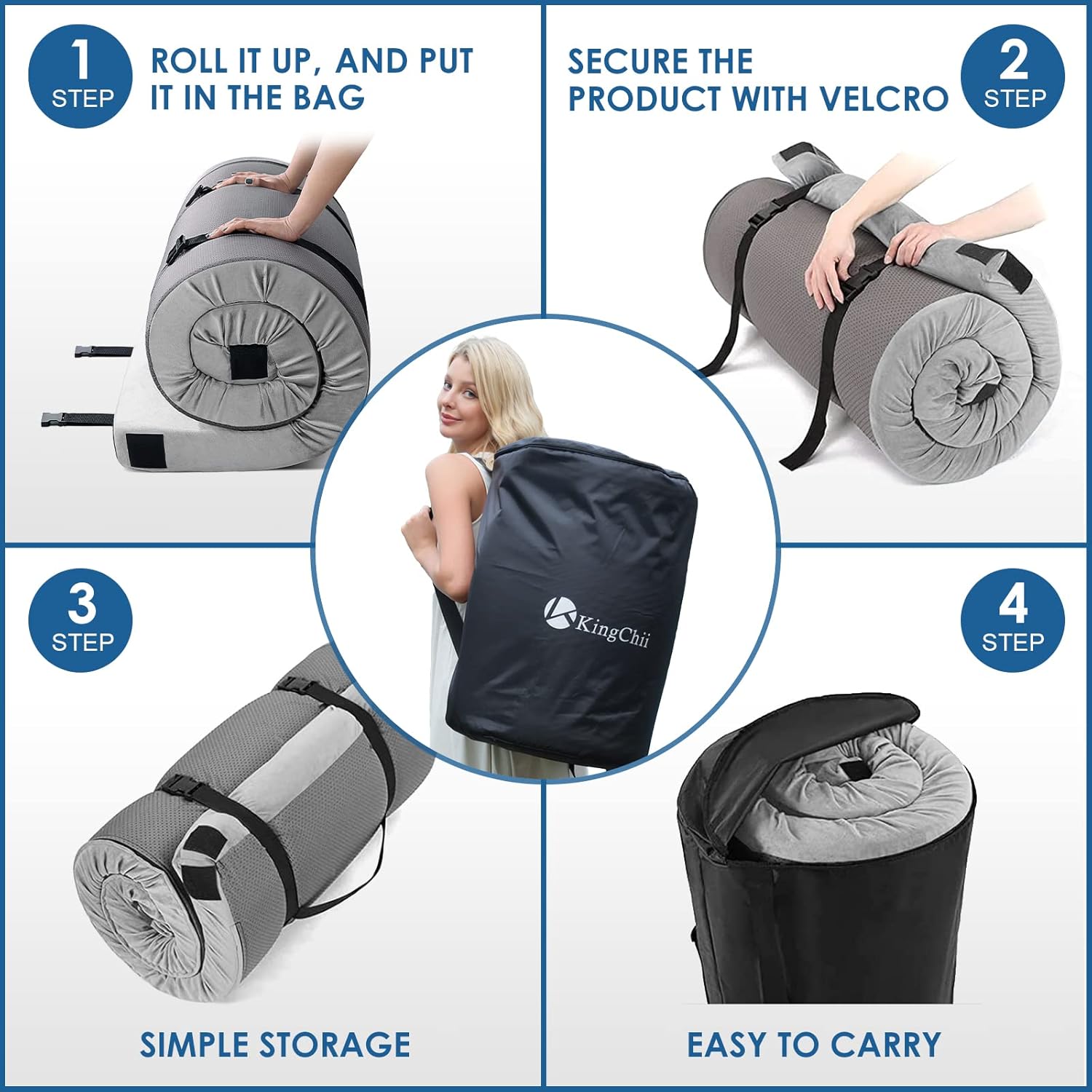 1 STEP

ROLL IT UP, AND PUT IT IN THE BAG

SECURE THE PRODUCT WITH VELCRO

2 STEP

KingChii

3 STEP

4 STEP

SIMPLE STORAGE

EASY TO CARRY