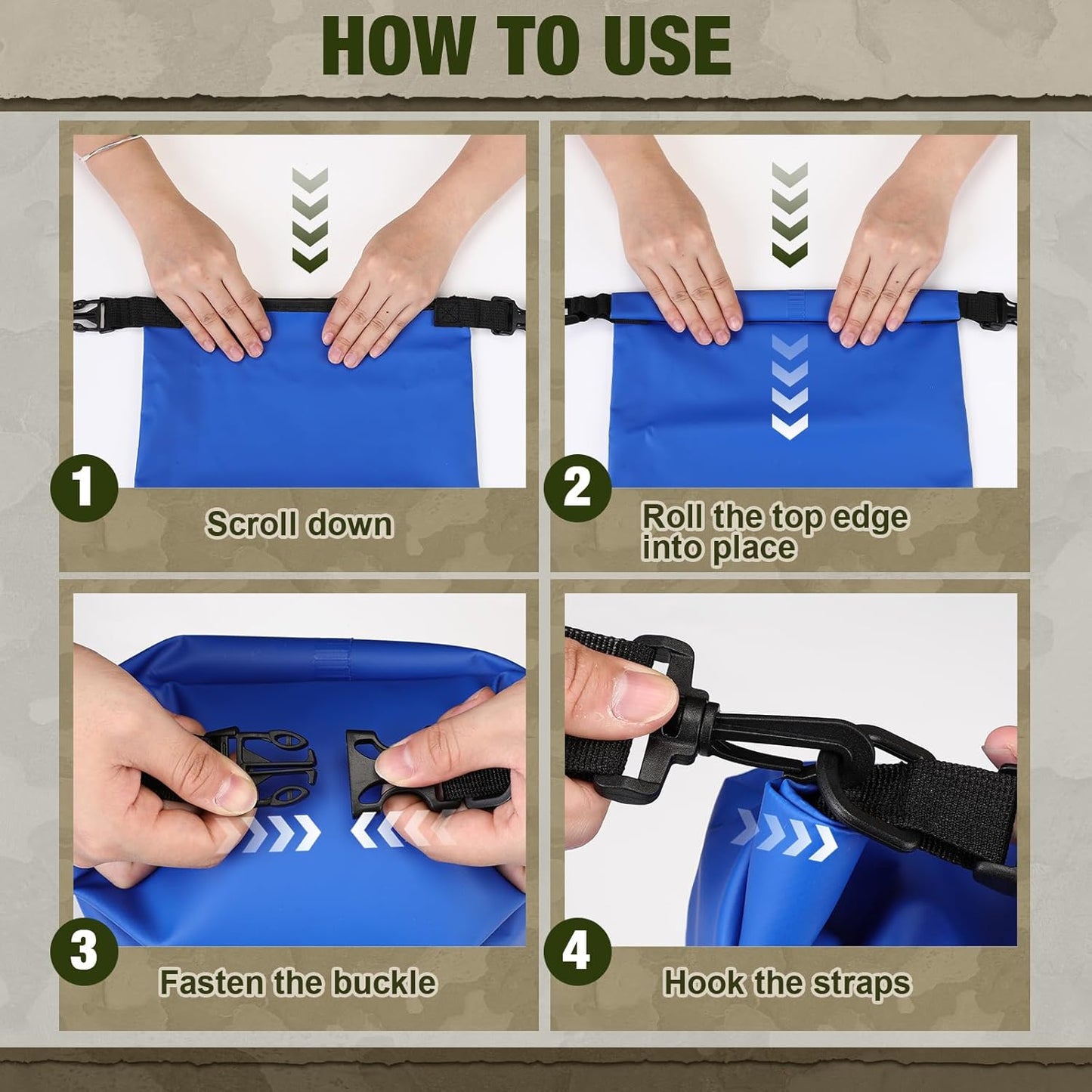 HOW TO USE

1
Scroll down

2
Roll the top edge into place

3
Fasten the buckle

4
Hook the straps