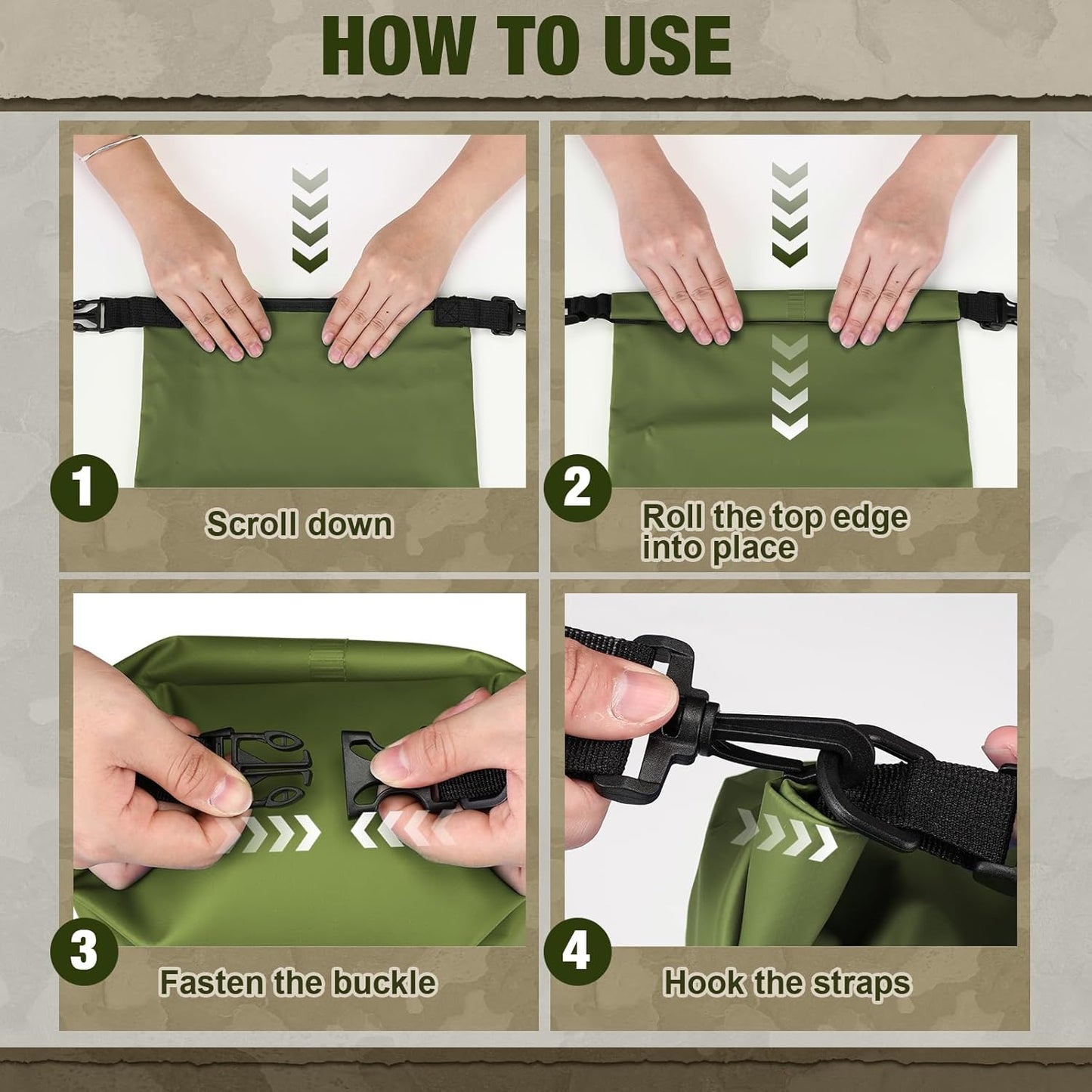 HOW TO USE

1

Scroll down

2

Roll the top edge into place

3

Fasten the buckle

4

Hook the straps