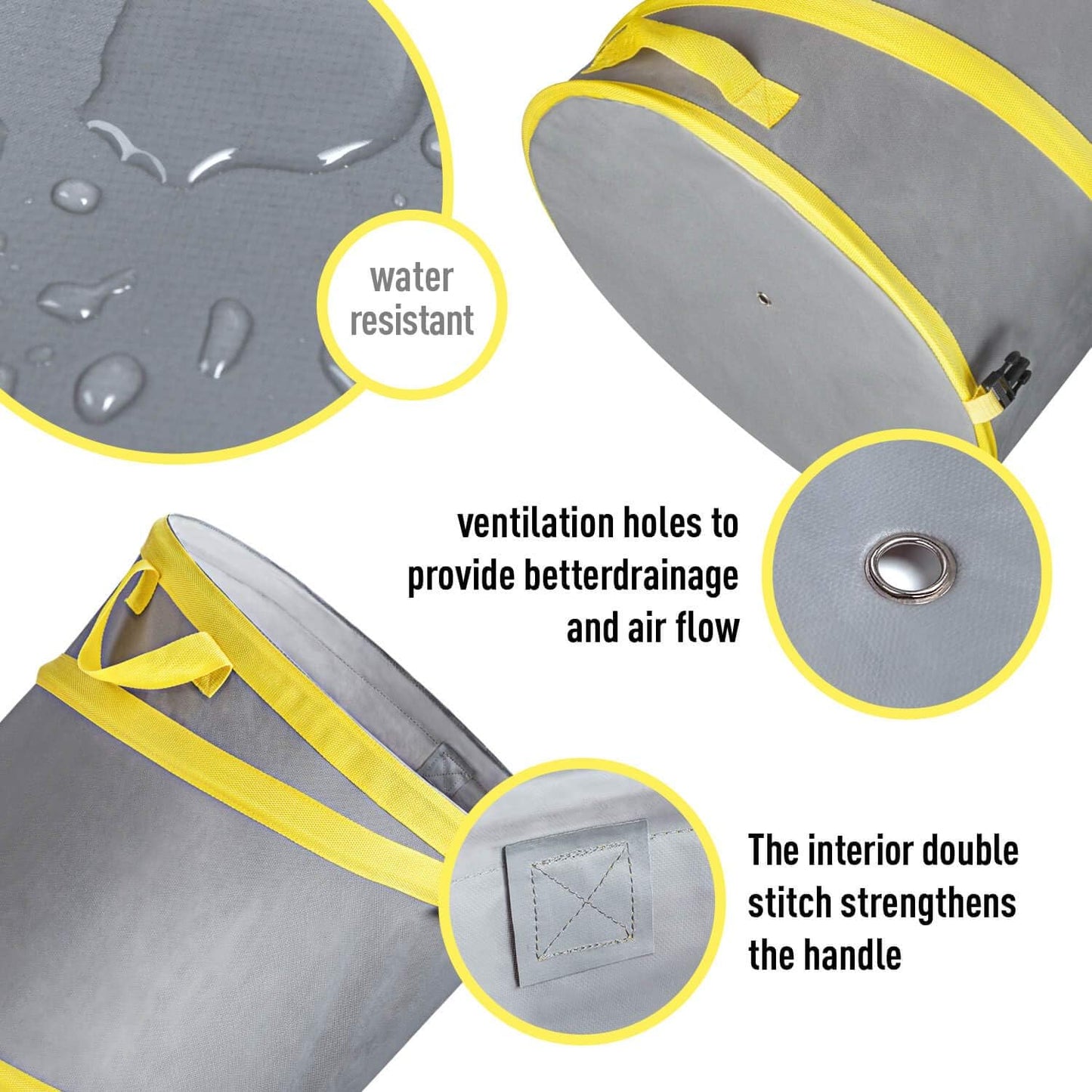 water resistant

ventilation holes to provide betterdrainage and air flow

The interior double stitch strengthens the handle