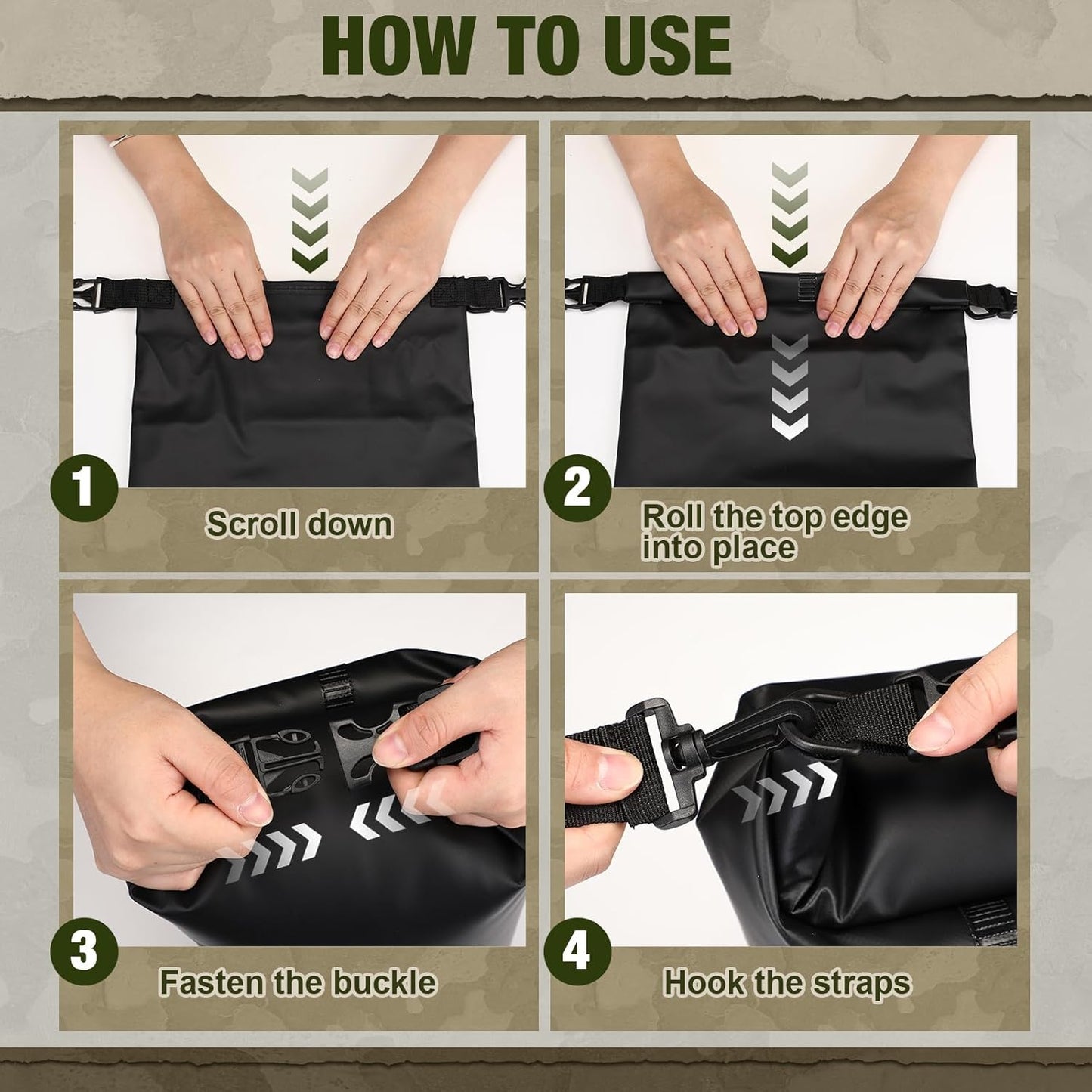 HOW TO USE

1
Scroll down

2
Roll the top edge into place

3
Fasten the buckle

4
Hook the straps