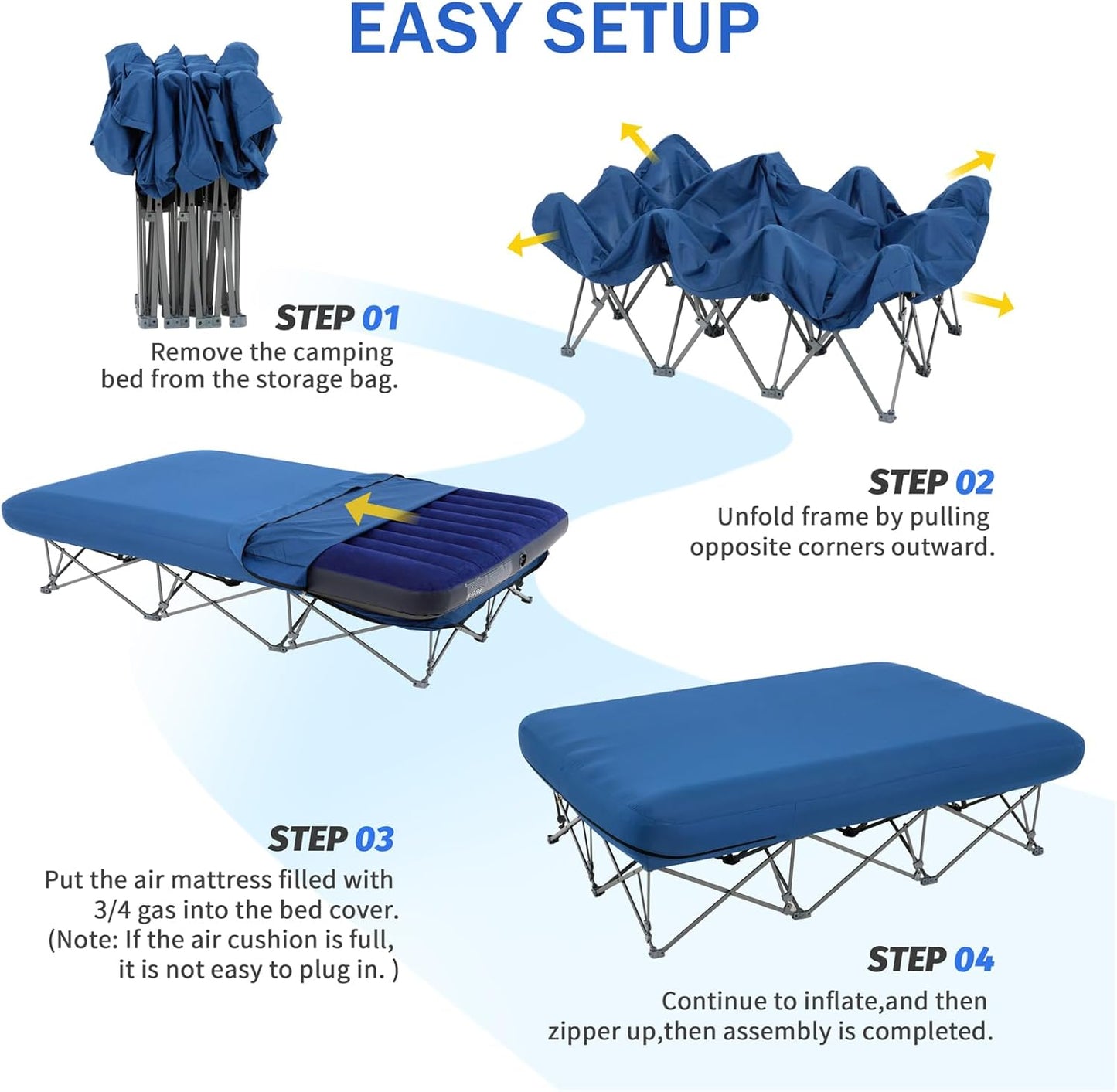 EASY SETUP

STEP 01
Remove the camping bed from the storage bag.

STEP 02
Unfold frame by pulling opposite corners outward.

STEP 03
Put the air mattress filled with 3/4 gas into the bed cover. (Note: If the air cushion is full, it is not easy to plug in. )

STEP 04
Continue to inflate,and then zipper up,then assembly is completed.