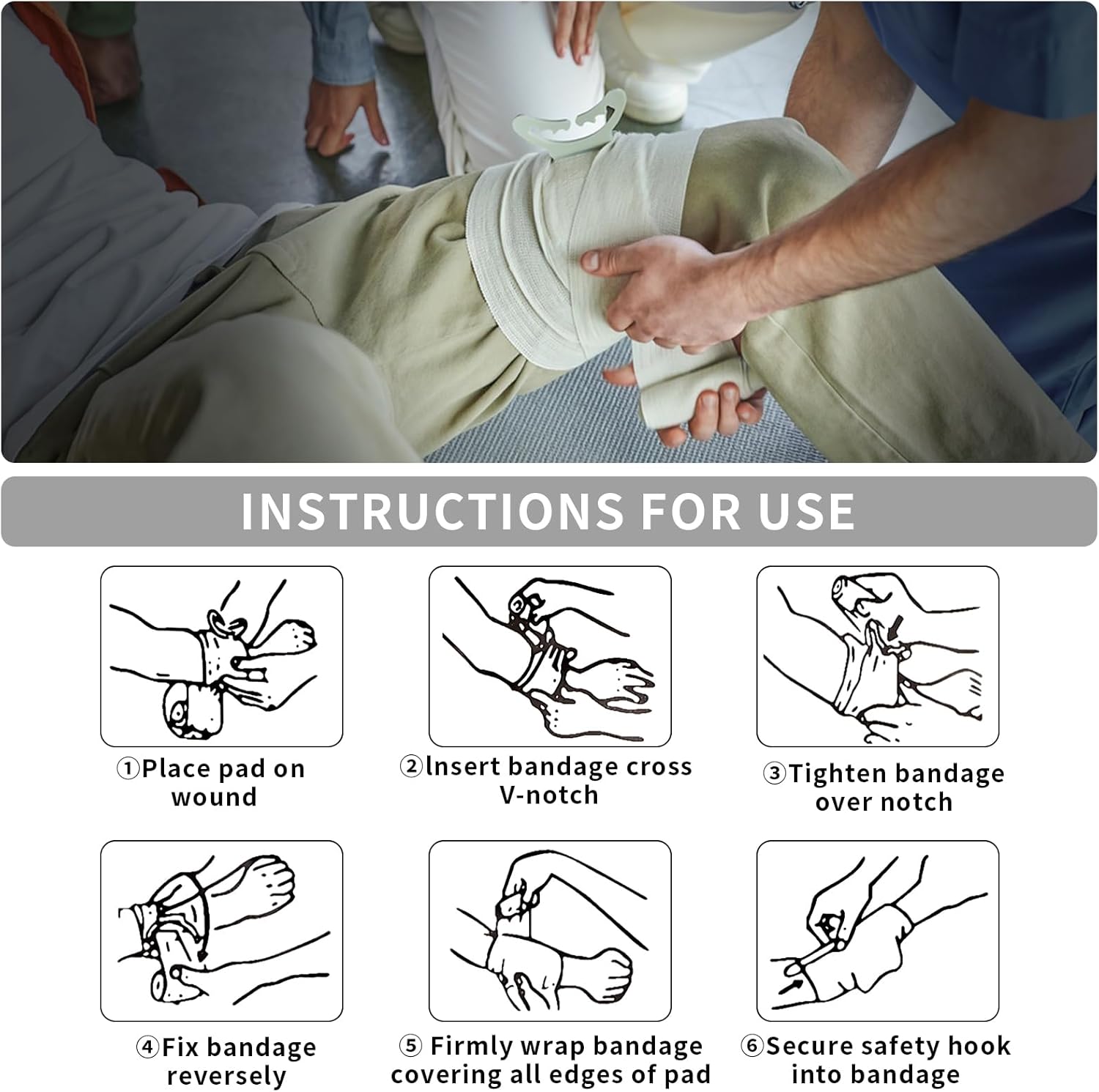 INSTRUCTIONS FOR USE

①Place pad on wound

②Insert bandage cross V-notch

③Tighten bandage over notch

④Fix bandage reversely

⑤ Firmly wrap bandage covering all edges of pad

⑥Secure safety hook into bandage