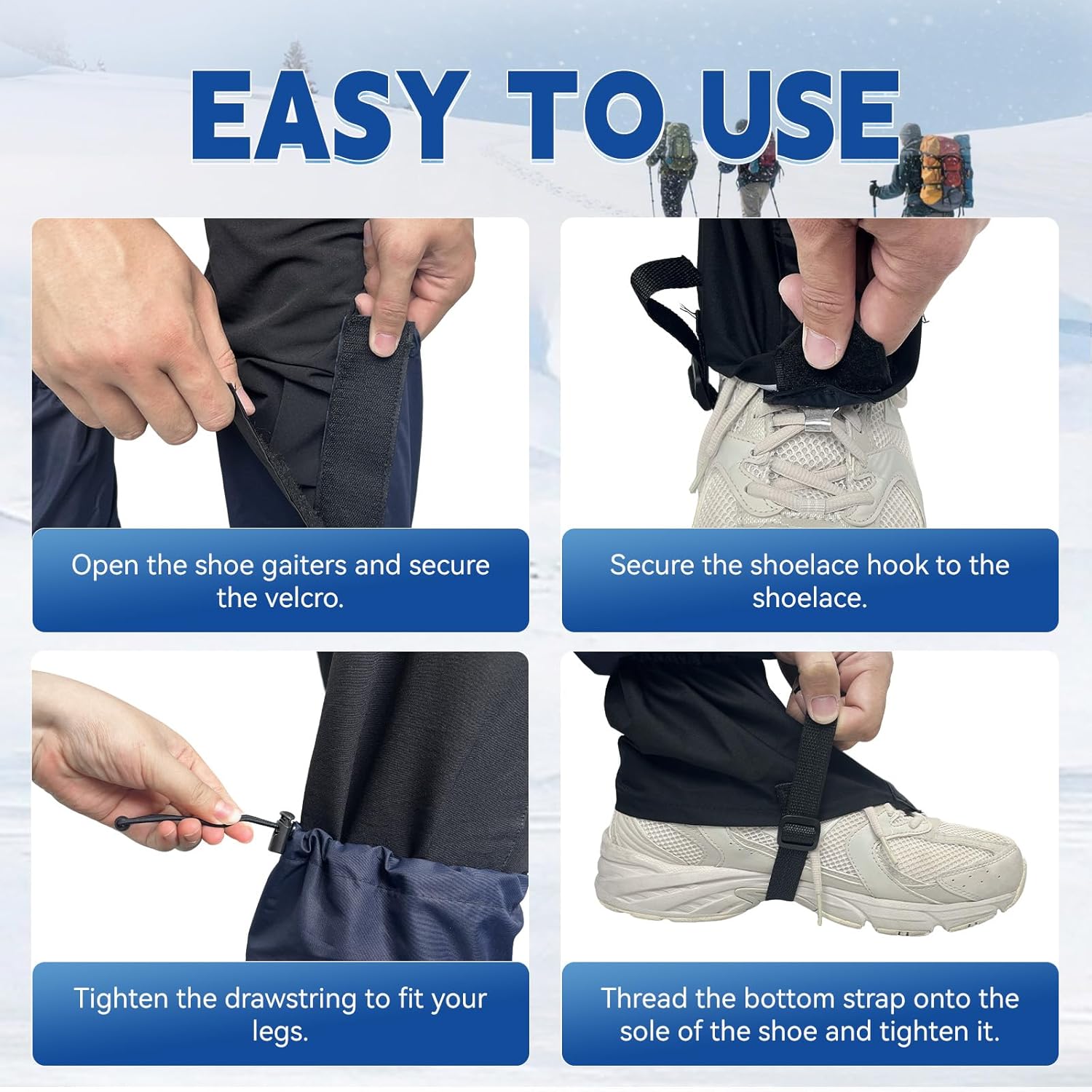 EASY TO USE

Open the shoe gaiters and secure the velcro.

Secure the shoelace hook to the shoelace.

Tighten the drawstring to fit your legs.

Thread the bottom strap onto the sole of the shoe and tighten it.