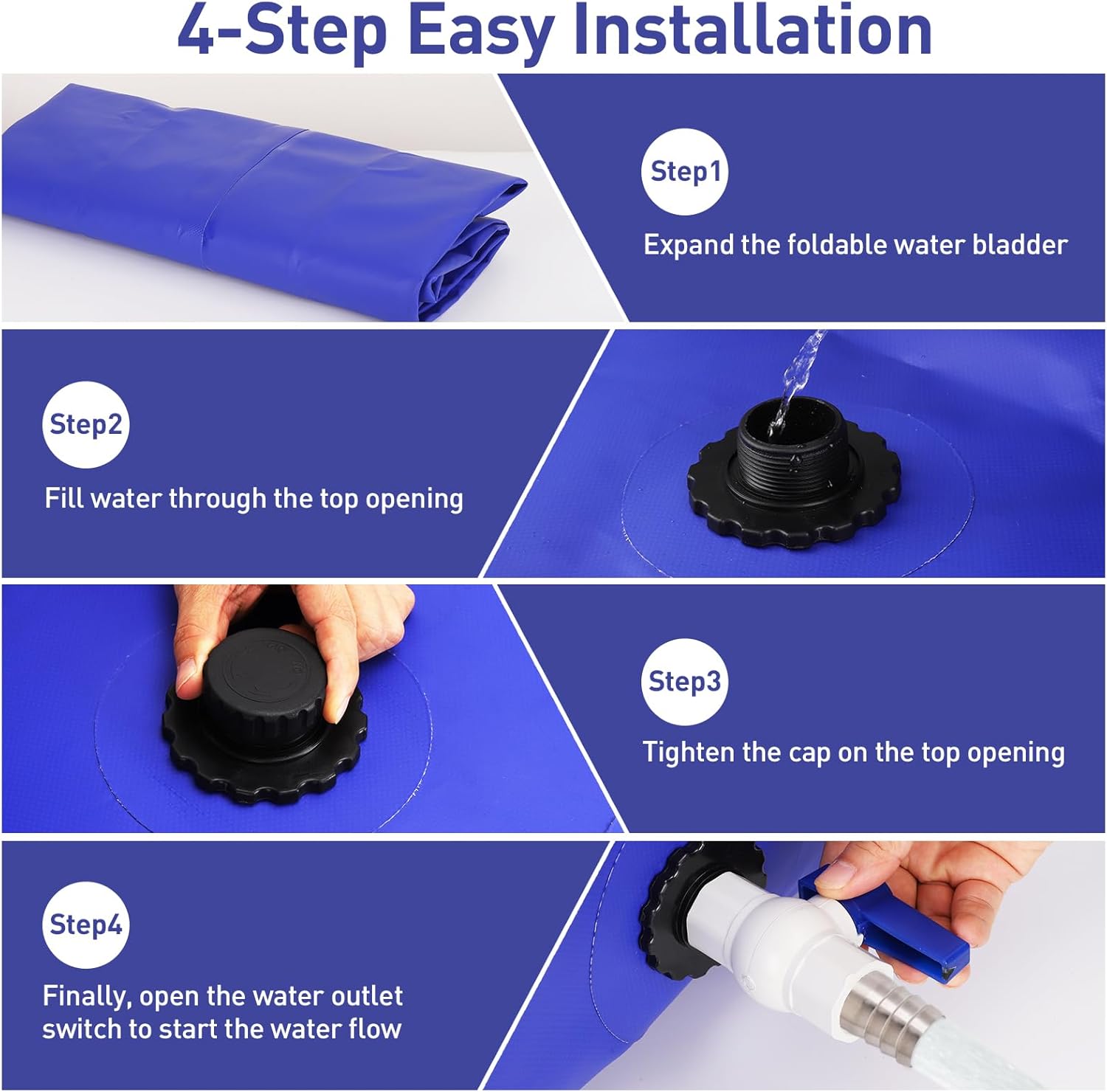 4-Step Easy Installation

Step1

Expand the foldable water bladder

Step2

Fill water through the top opening

Step3

Tighten the cap on the top opening

Step4

Finally, open the water outlet switch to start the water flow