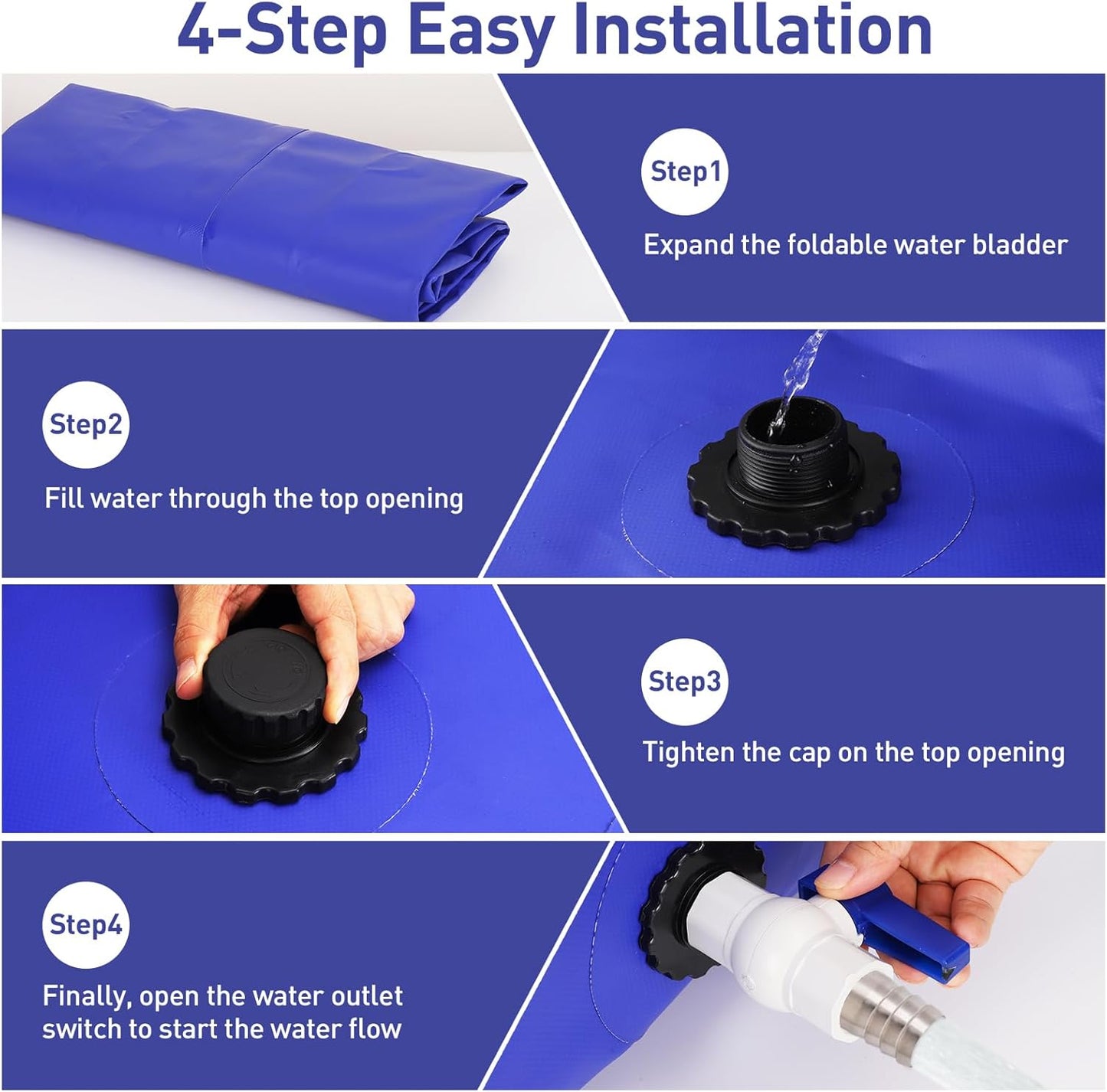 4-Step Easy Installation

Step1

Expand the foldable water bladder

Step2

Fill water through the top opening

Step3

Tighten the cap on the top opening

Step4

Finally, open the water outlet switch to start the water flow