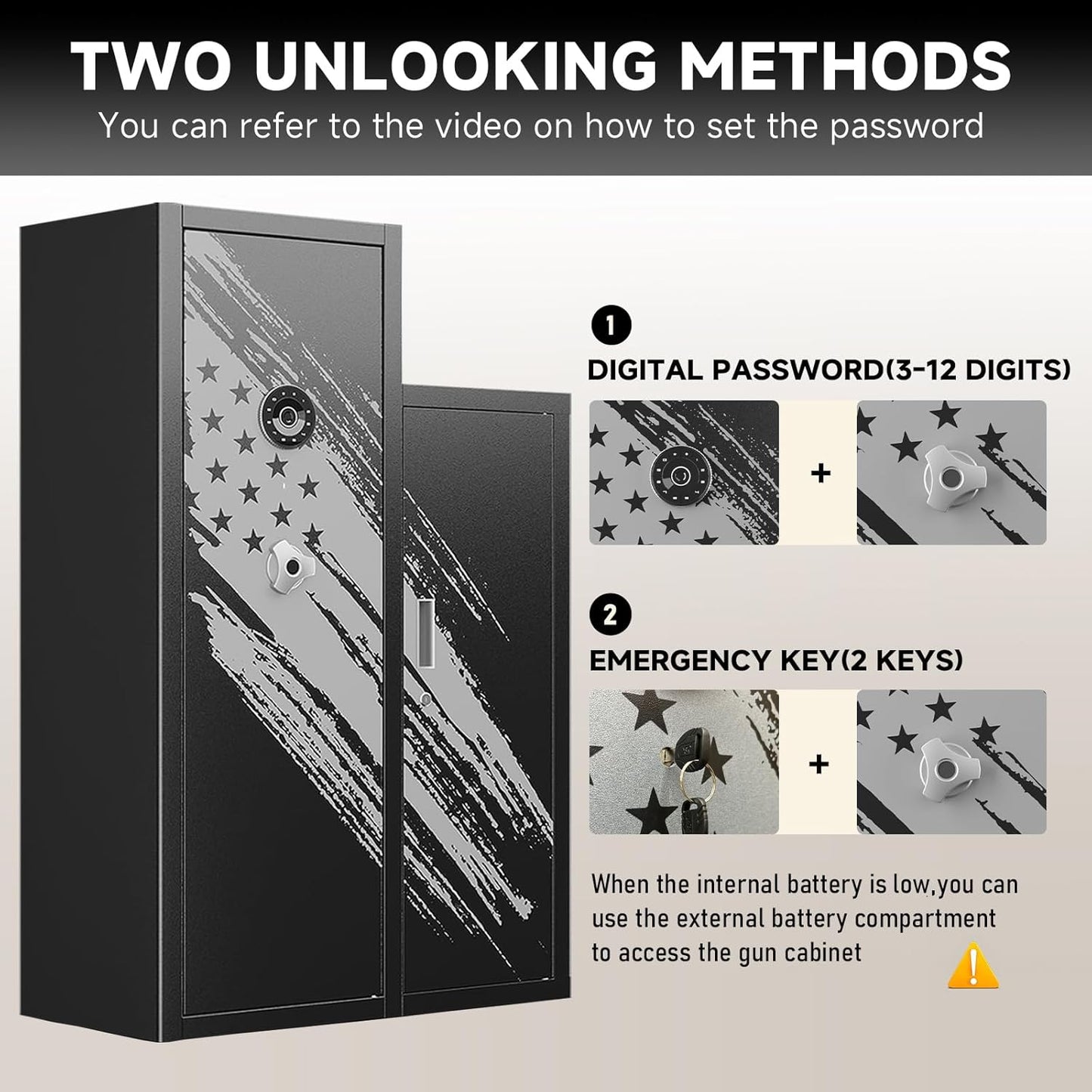 TWO UNLOOKING METHODS

You can refer to the video on how to set the password

1

DIGITAL PASSWORD(3-12 DIGITS)

+

2

EMERGENCY KEY(2 KEYS)

+

When the internal battery is low,you can use the external battery compartment to access the gun cabinet