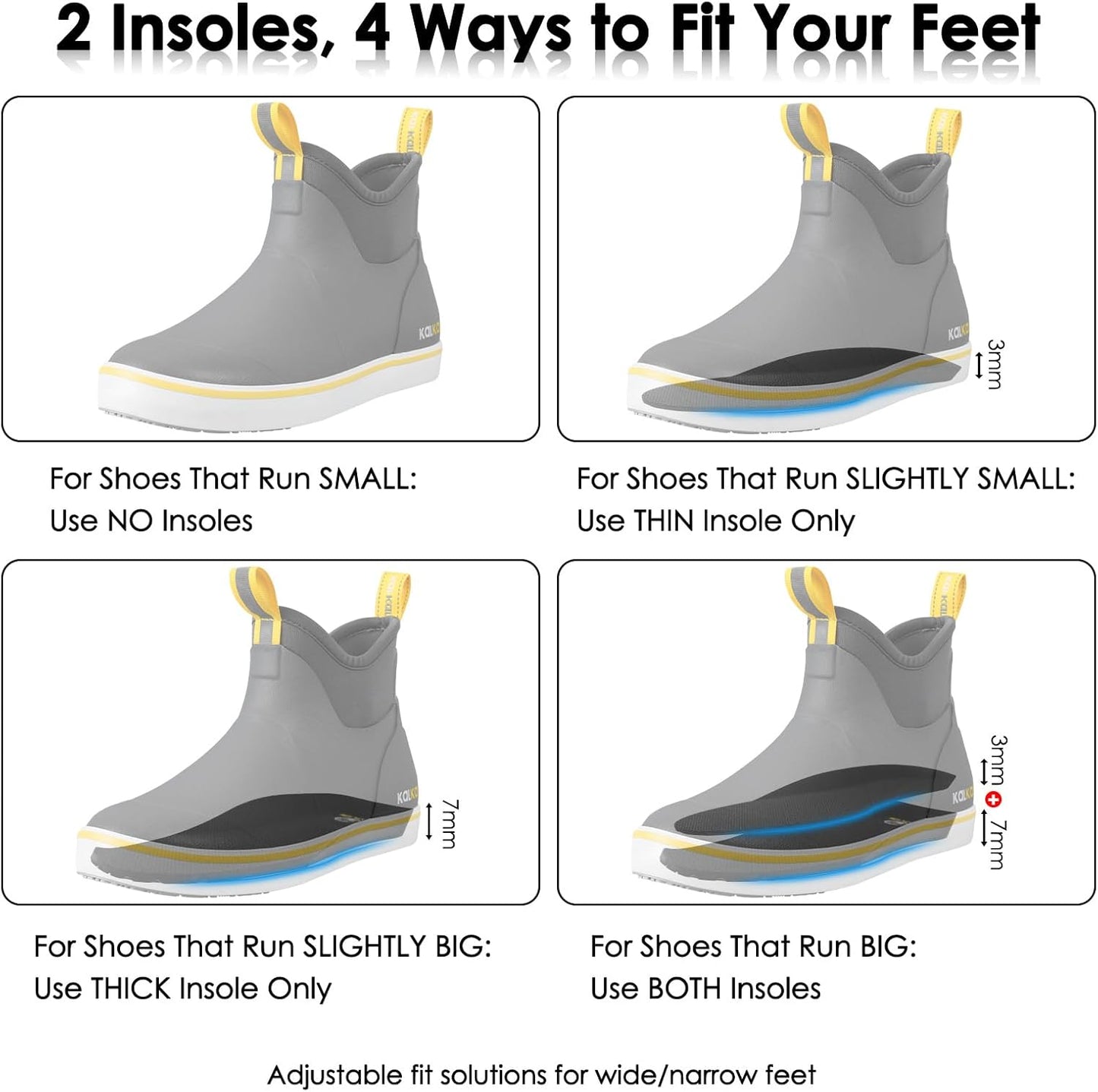 2 Insoles, 4 Ways to Fit Your Feet

KALKAL

For Shoes That Run SMALL:
Use NO Insoles

KALKAL

3mm

For Shoes That Run SLIGHTLY SMALL:
Use THIN Insole Only

KALKAL

7mm

For Shoes That Run SLIGHTLY BIG:
Use THICK Insole Only

KALKAL

3mm + 7mm

For Shoes That Run BIG:
Use BOTH Insoles

Adjustable fit solutions for wide/narrow feet