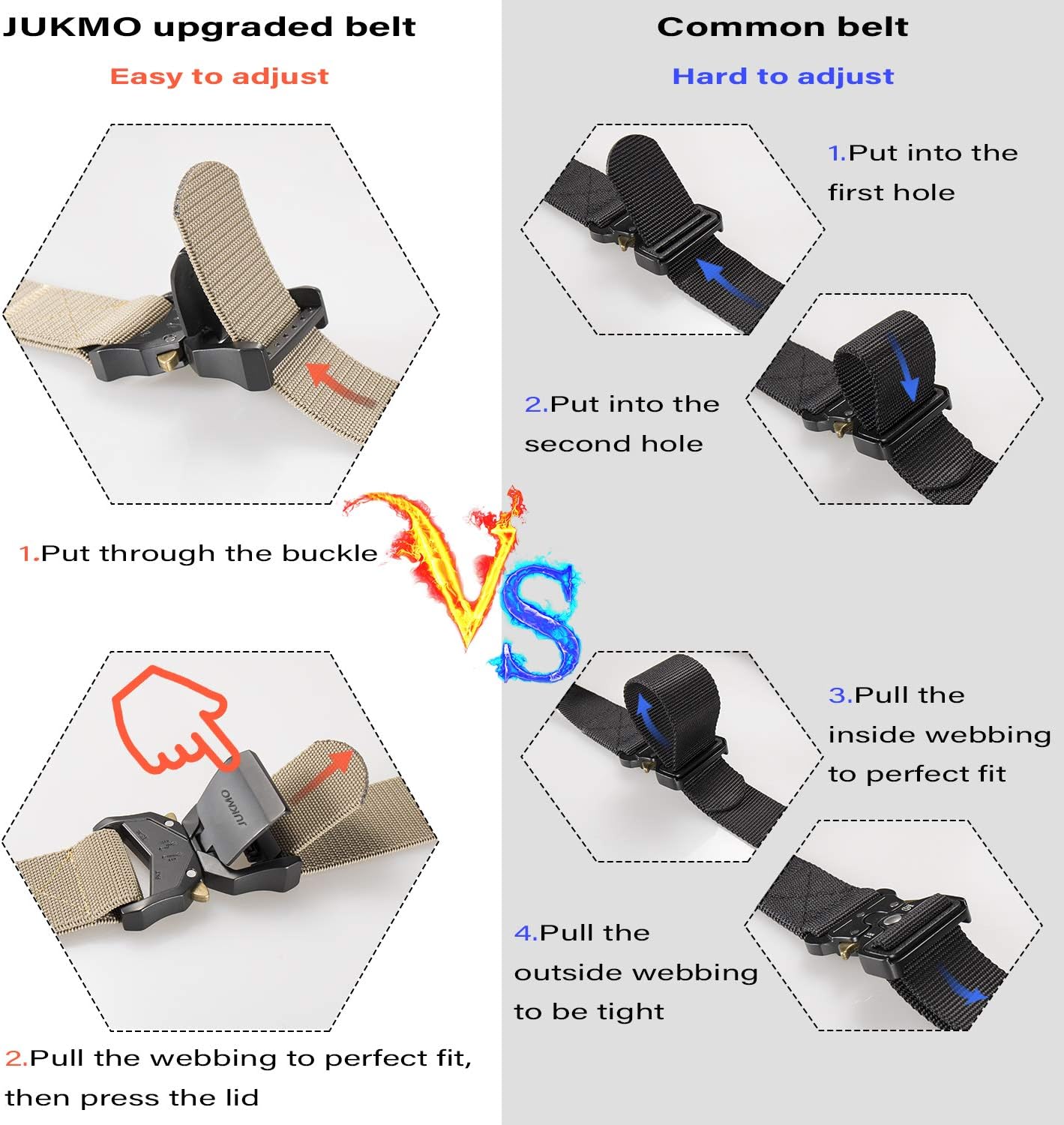 JUKMO upgraded belt

Easy to adjust

1.Put through the buckle

JUKMO

2.Pull the webbing to perfect fit, then press the lid

VS

Common belt

Hard to adjust

1.Put into the first hole

2.Put into the second hole

3.Pull the inside webbing to perfect fit

4.Pull the outside webbing to be tight