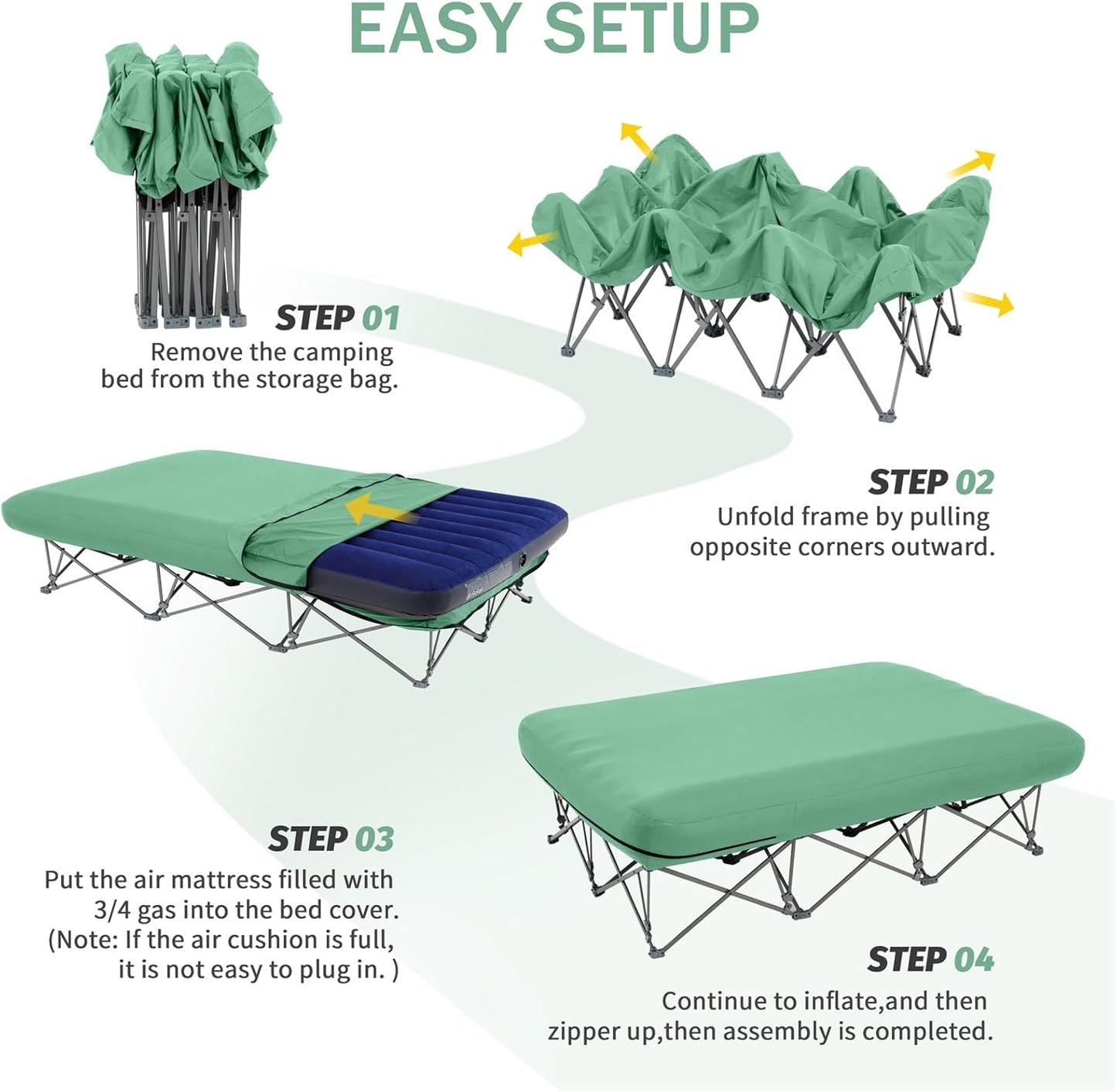 EASY SETUP

STEP 01
Remove the camping bed from the storage bag.

STEP 02
Unfold frame by pulling opposite corners outward.

STEP 03
Put the air mattress filled with 3/4 gas into the bed cover. (Note: If the air cushion is full, it is not easy to plug in. )

STEP 04
Continue to inflate,and then zipper up,then assembly is completed.