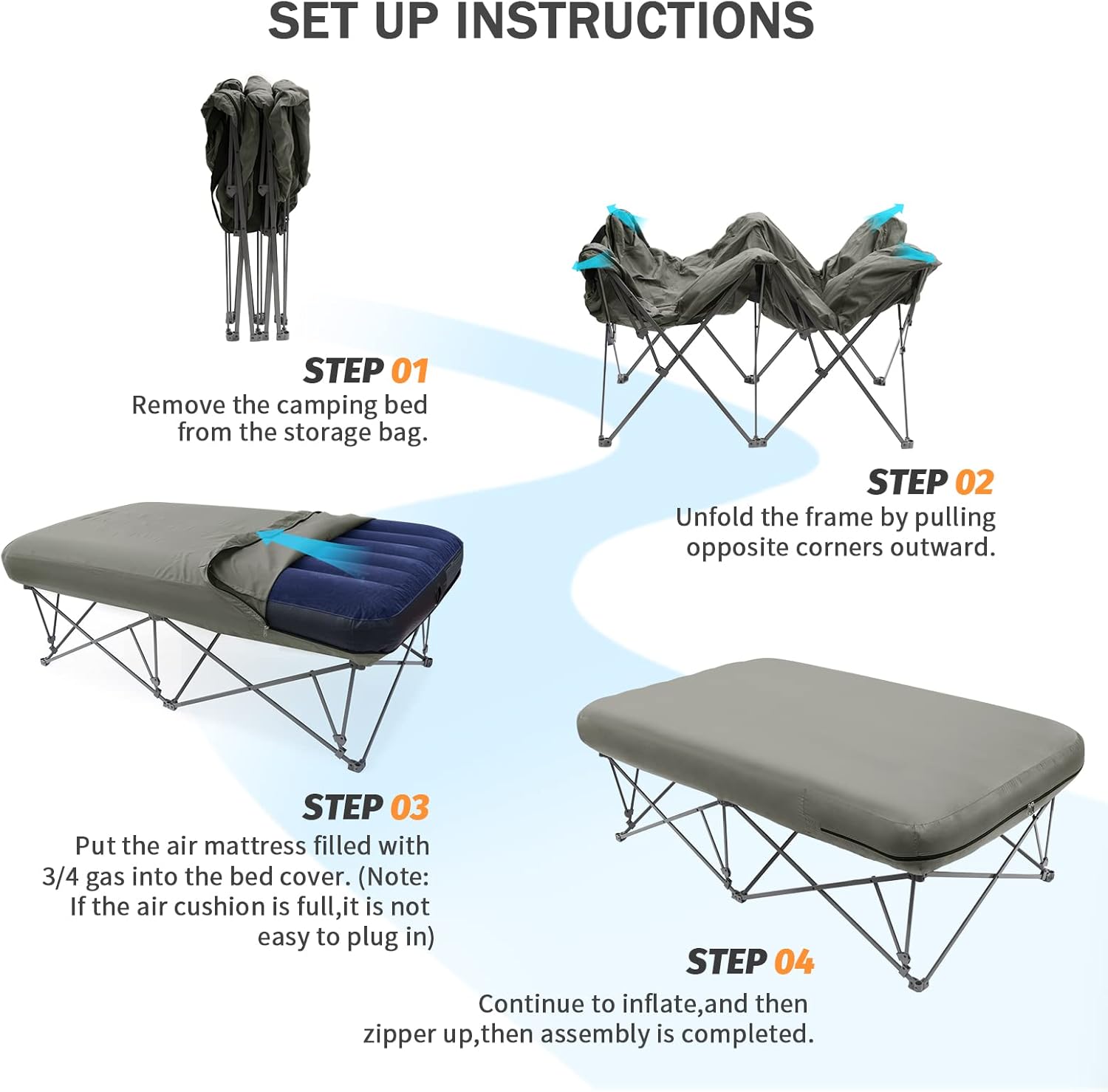 SET UP INSTRUCTIONS

STEP 01
Remove the camping bed from the storage bag.

STEP 02
Unfold the frame by pulling opposite corners outward.

STEP 03
Put the air mattress filled with 3/4 gas into the bed cover. (Note: If the air cushion is full,it is not easy to plug in)

STEP 04
Continue to inflate,and then zipper up,then assembly is completed.