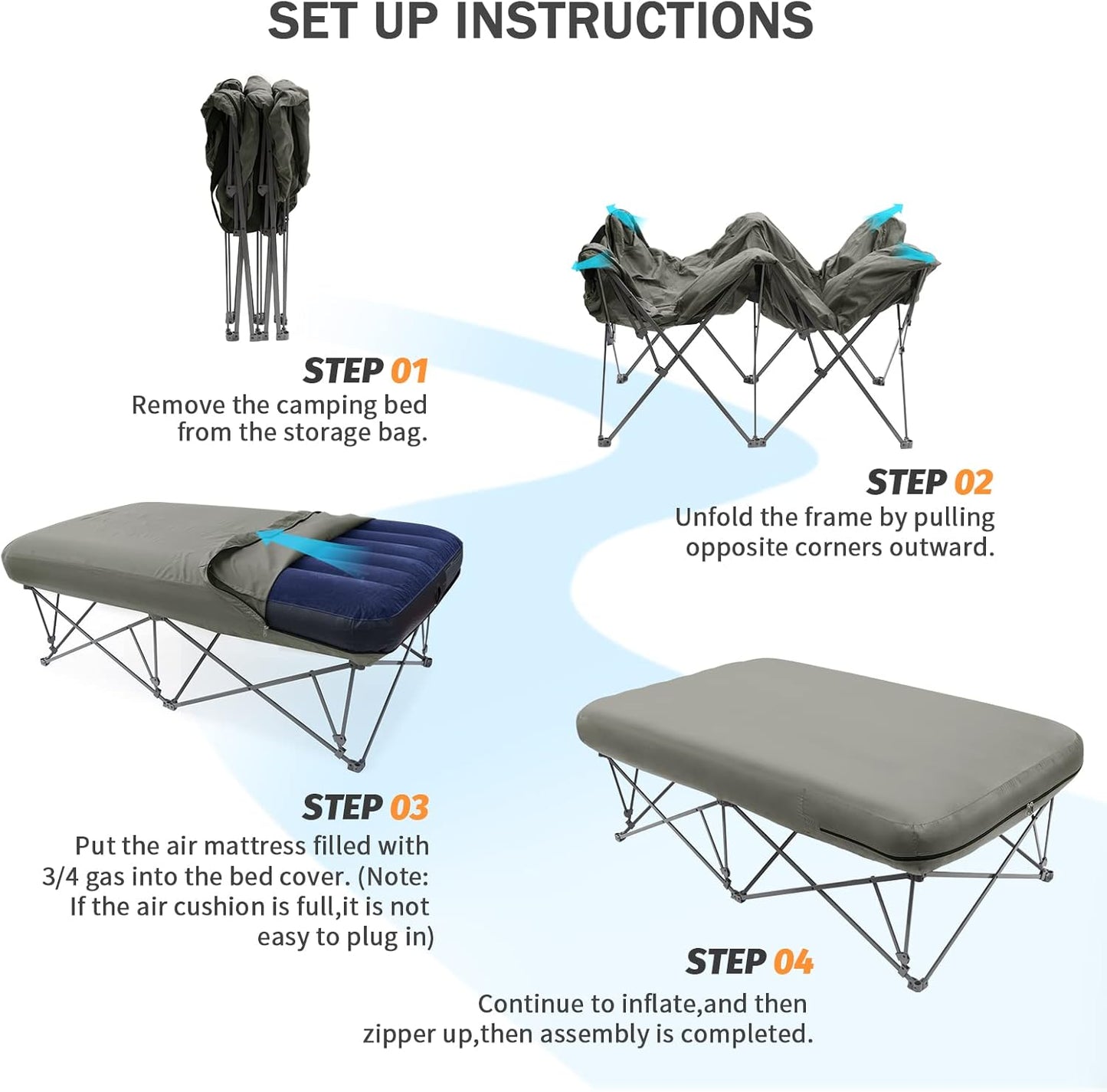 SET UP INSTRUCTIONS

STEP 01
Remove the camping bed from the storage bag.

STEP 02
Unfold the frame by pulling opposite corners outward.

STEP 03
Put the air mattress filled with 3/4 gas into the bed cover. (Note: If the air cushion is full,it is not easy to plug in)

STEP 04
Continue to inflate,and then zipper up,then assembly is completed.