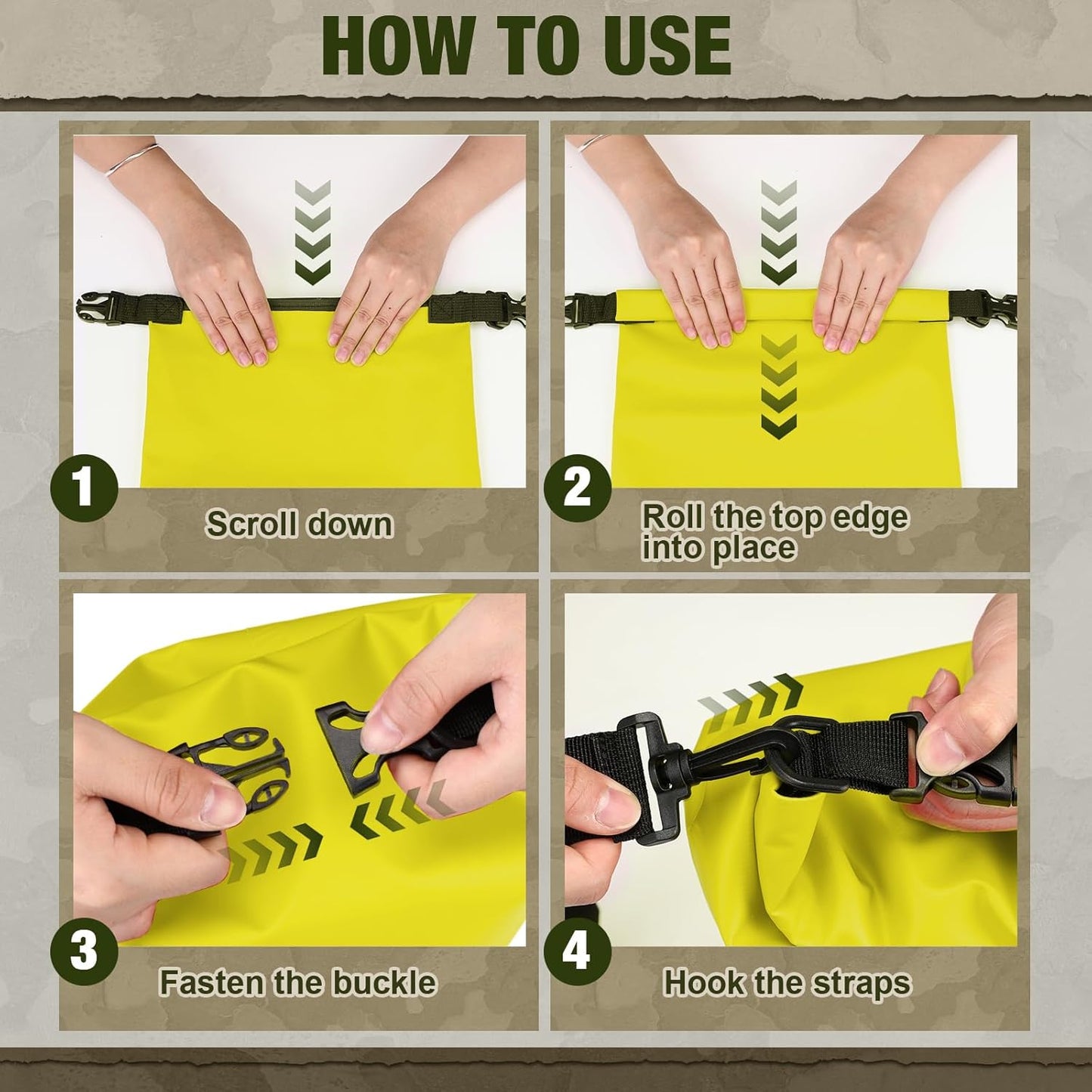 HOW TO USE

1

Scroll down

2

Roll the top edge into place

3

Fasten the buckle

4

Hook the straps