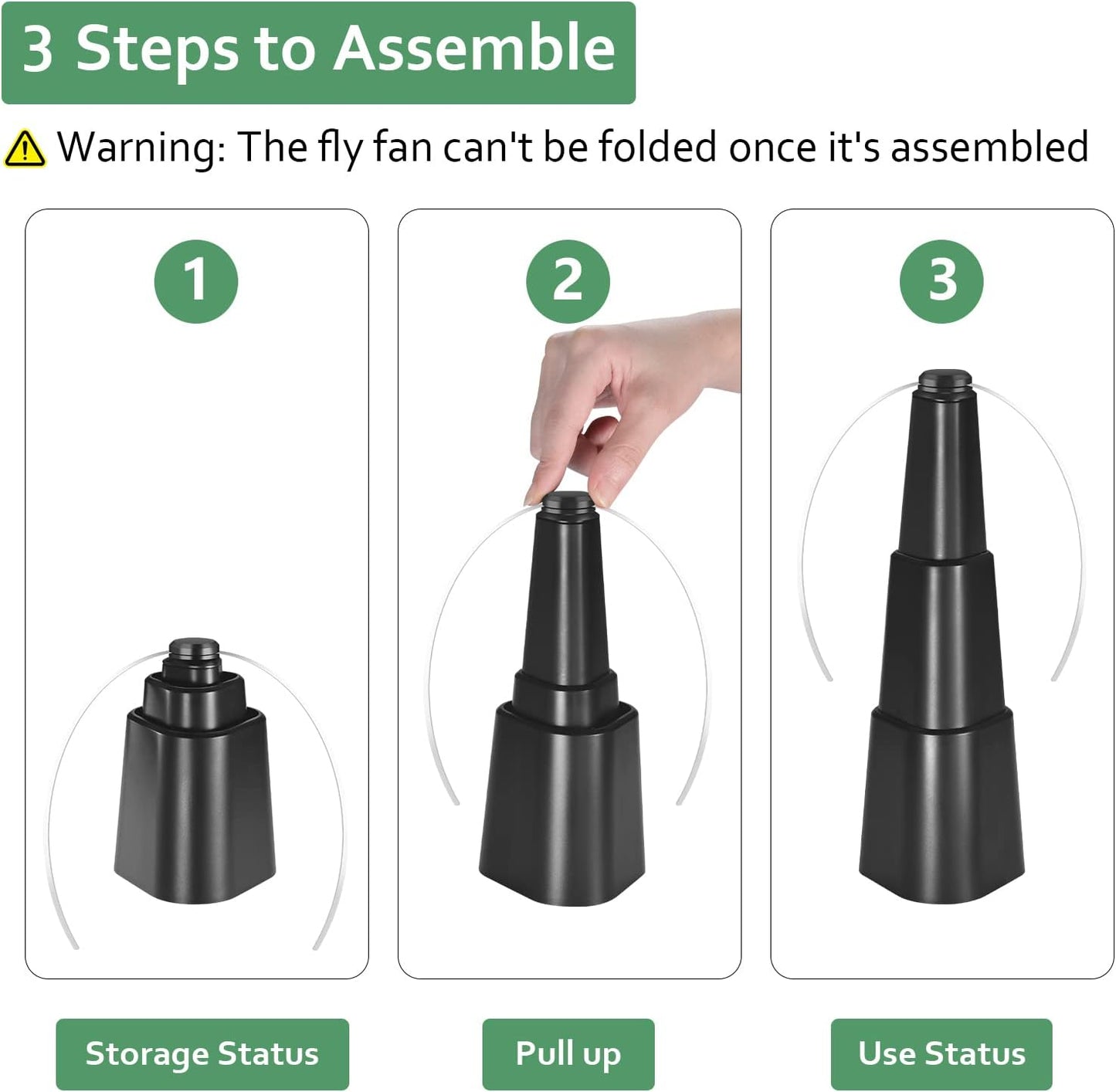 3 Steps to Assemble

Warning: The fly fan can't be folded once it's assembled

1

2

3

Storage Status

Pull up

Use Status