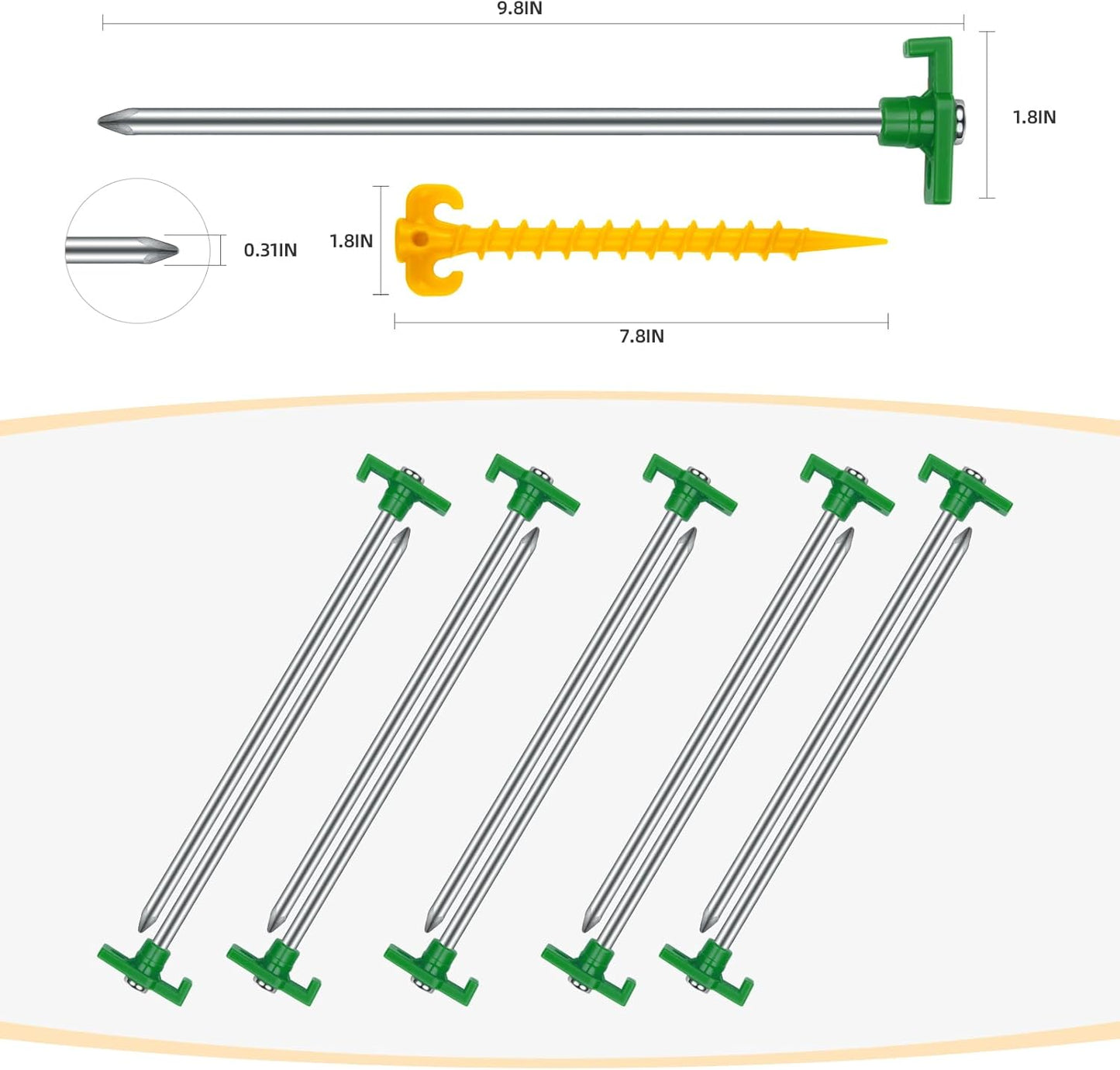 9.8IN

1.8IN

0.31IN

1.8IN

7.8IN