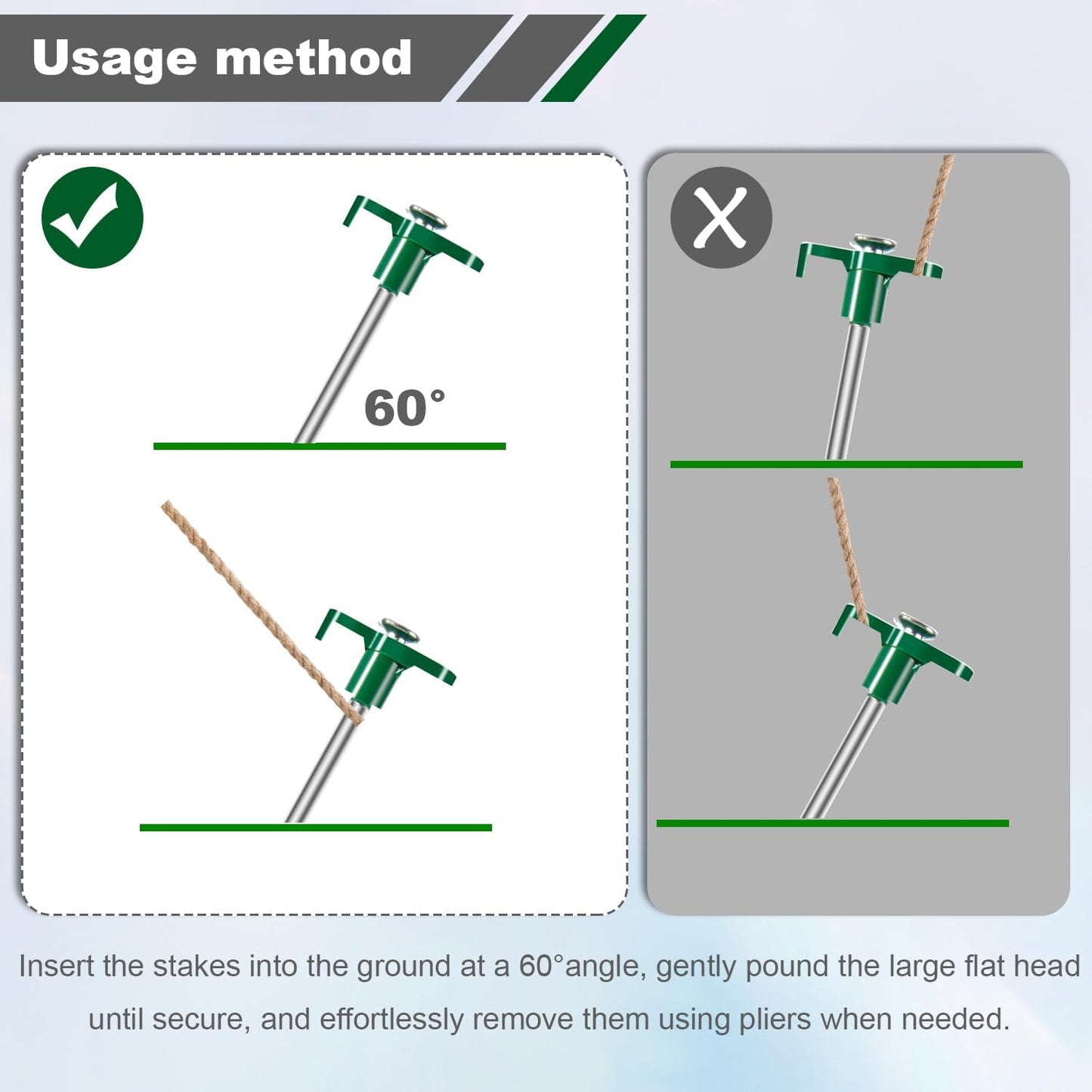 Usage method

60°

Insert the stakes into the ground at a 60°angle, gently pound the large flat head until secure, and effortlessly remove them using pliers when needed.