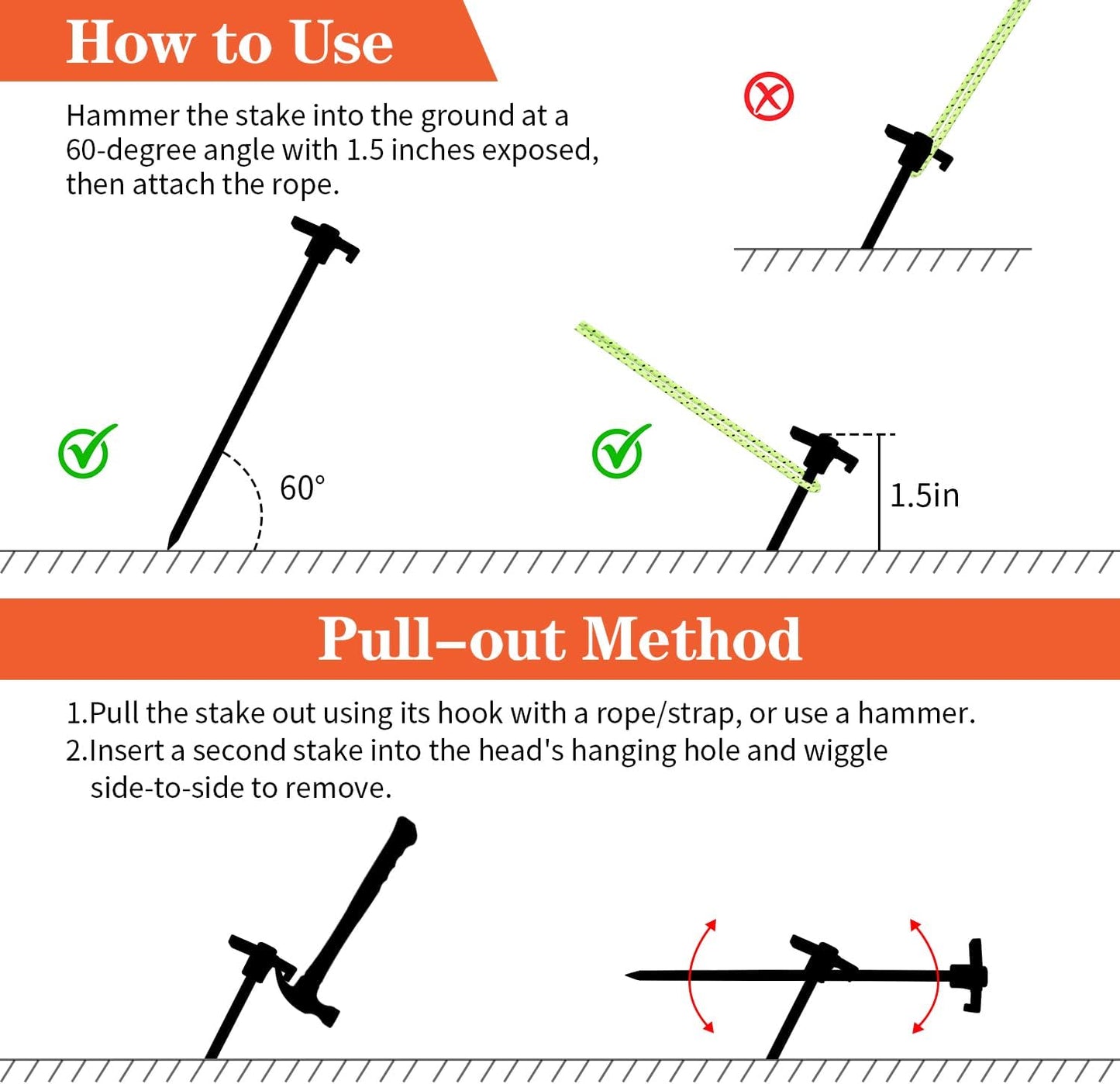 How to Use

Hammer the stake into the ground at a 60-degree angle with 1.5 inches exposed, then attach the rope.

60°

1.5in

Pull–out Method

1.Pull the stake out using its hook with a rope/strap, or use a hammer.
2.Insert a second stake into the head's hanging hole and wiggle side-to-side to remove.